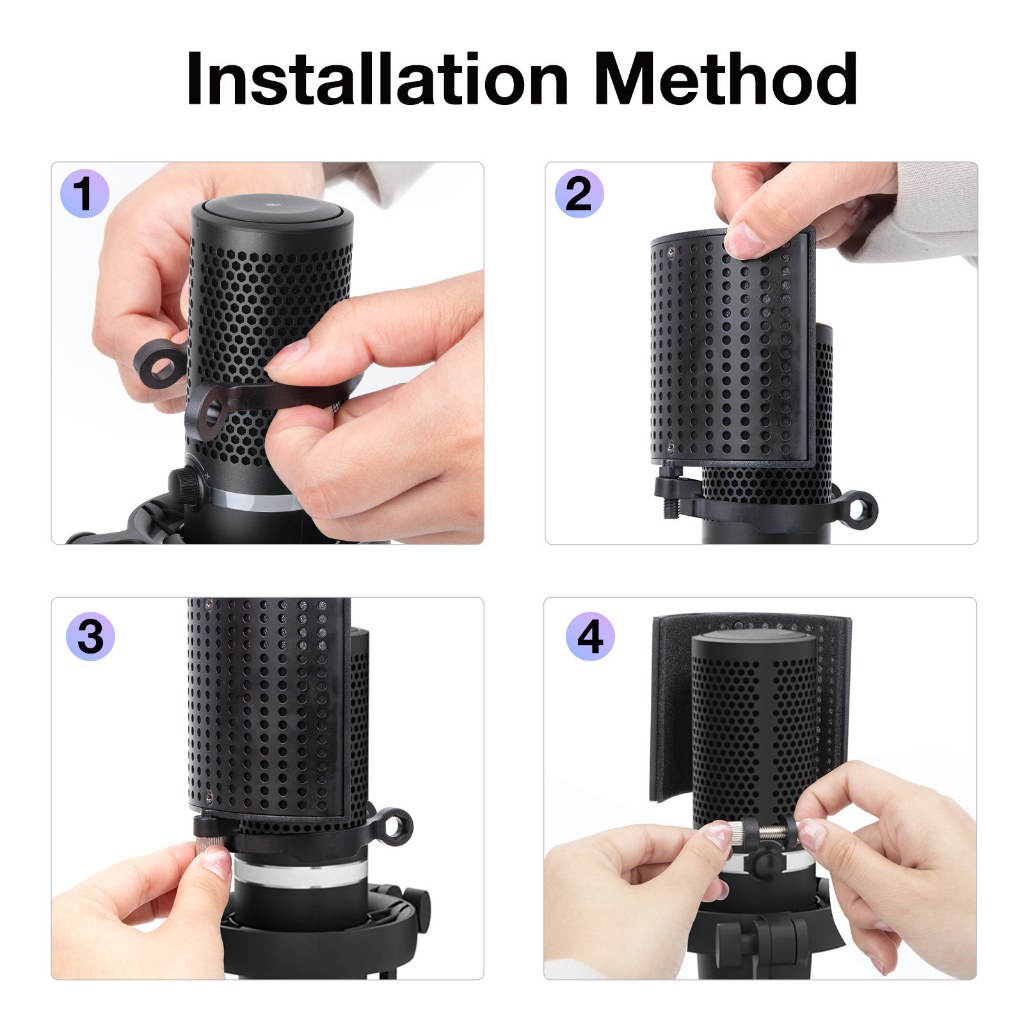 Installation Method

1

2

3

4