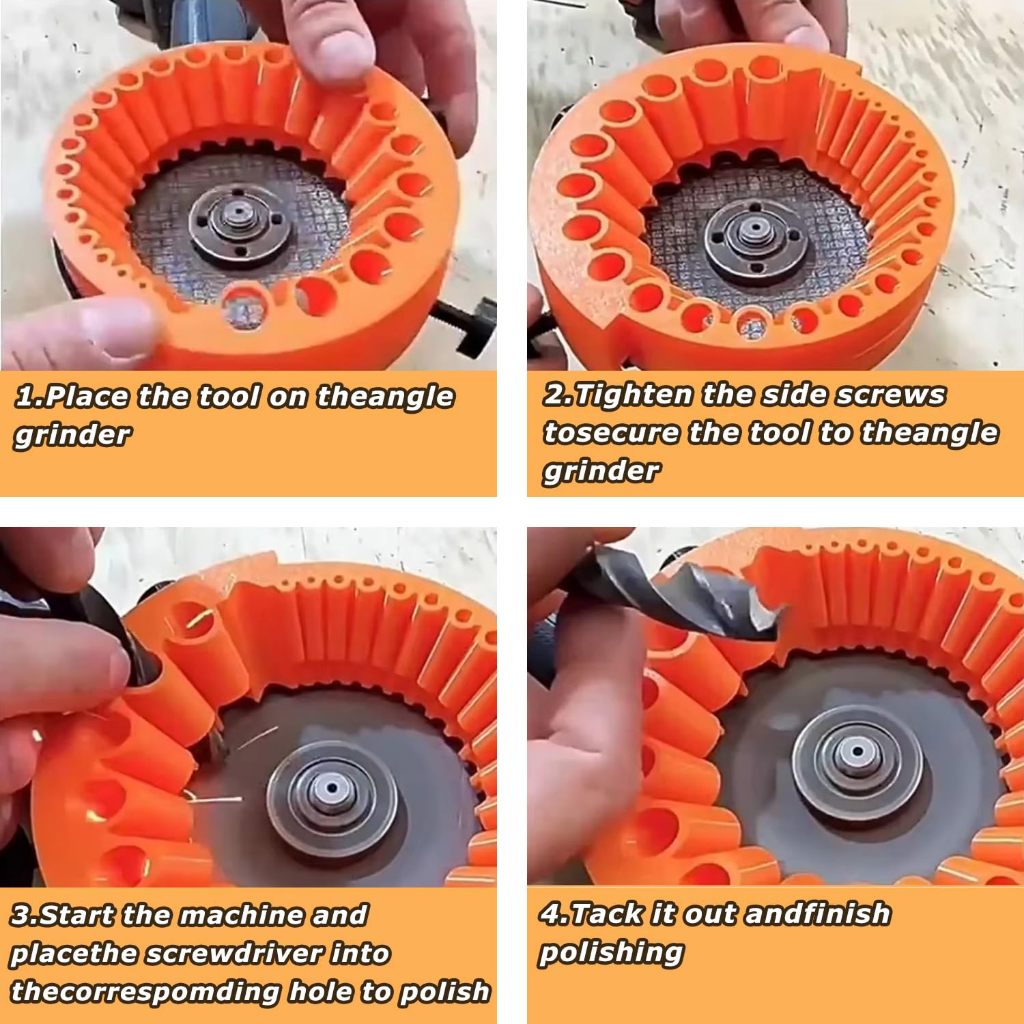 1.Place the tool on theangle grinder

2.Tighten the side screws tosecure the tool to theangle grinder

3.Start the machine and placethe screwdriver into thecorrespomding hole to polish

4.Tack it out andfinish polishing