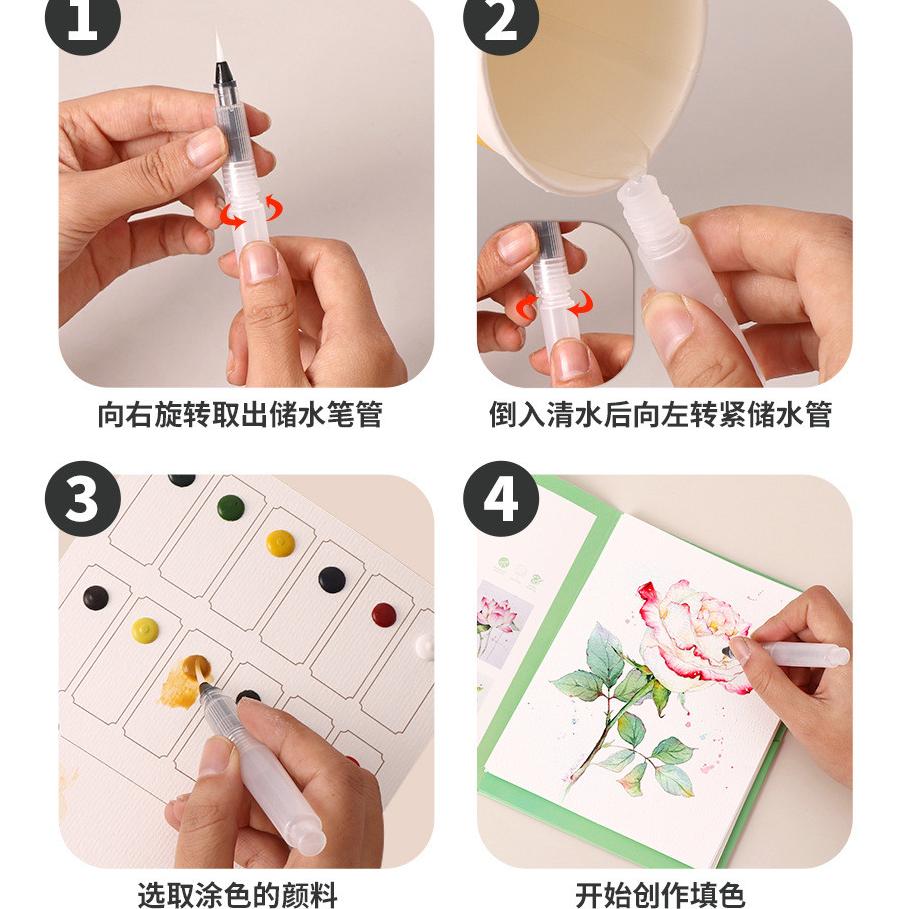 1

向右旋转取出储水笔管

2

倒入清水后向左转紧储水管

3

选取涂色的颜料

4

开始创作填色