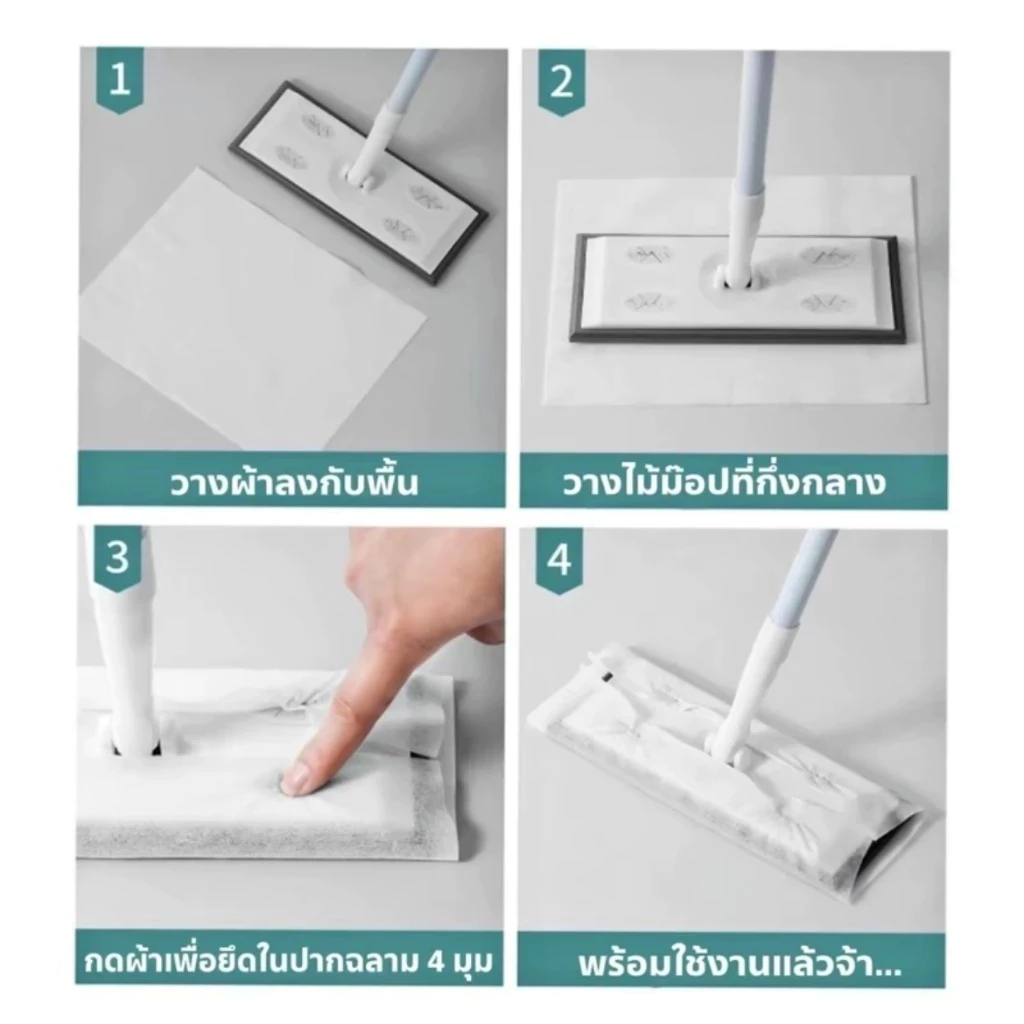 1

วางผ้าลงกับพื้น

2

วางไม้ม๊อปที่กึ่งกลาง

3

กดผ้าเพื่อยึดในปากฉลาม 4 มุม

4

พร้อมใช้งานแล้วจ้า...