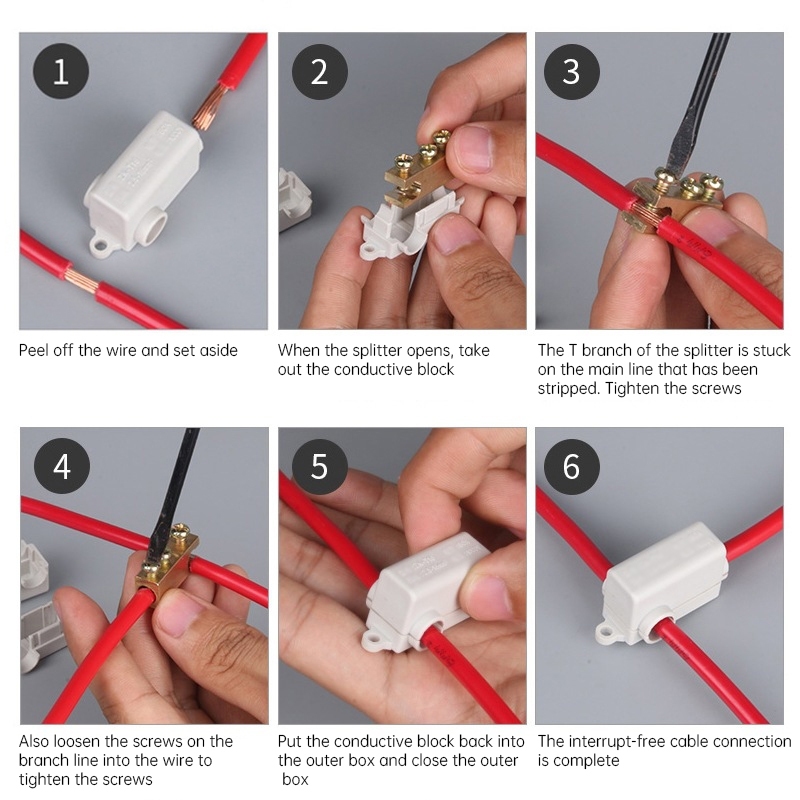 1

Peel off the wire and set aside

2

When the splitter opens, take out the conductive block

3

The T branch of the splitter is stuck on the main line that has been stripped. Tighten the screws

4

Also loosen the screws on the branch line into the wire to tighten the screws

5

Put the conductive block back into the outer box and close the outer box

6

The interrupt-free cable connection is complete