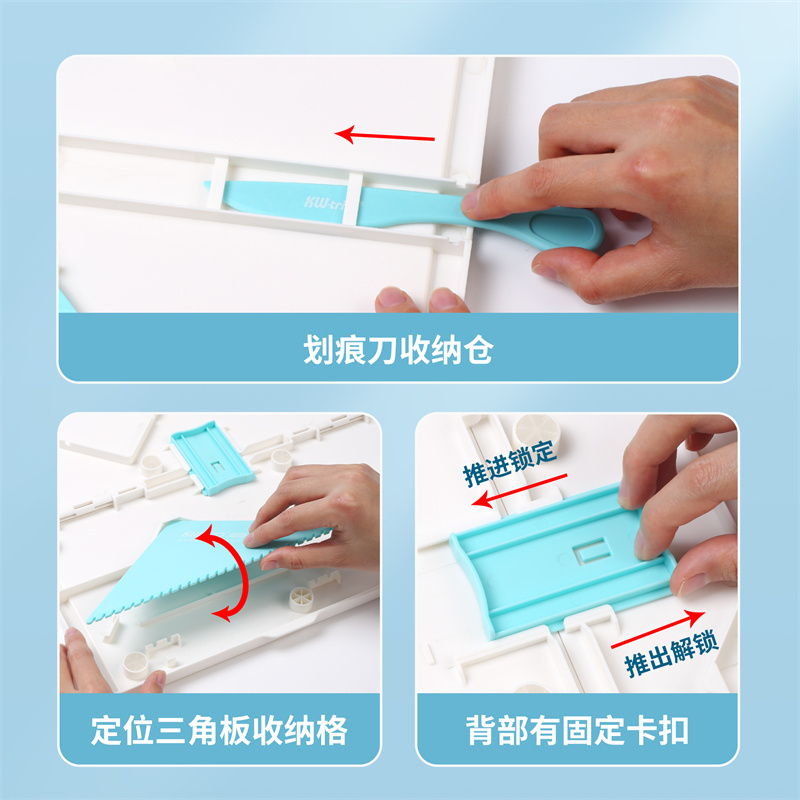 KW-tri

划痕刀收纳仓

定位三角板收纳格

推进锁定

推出解锁

背部有固定卡扣