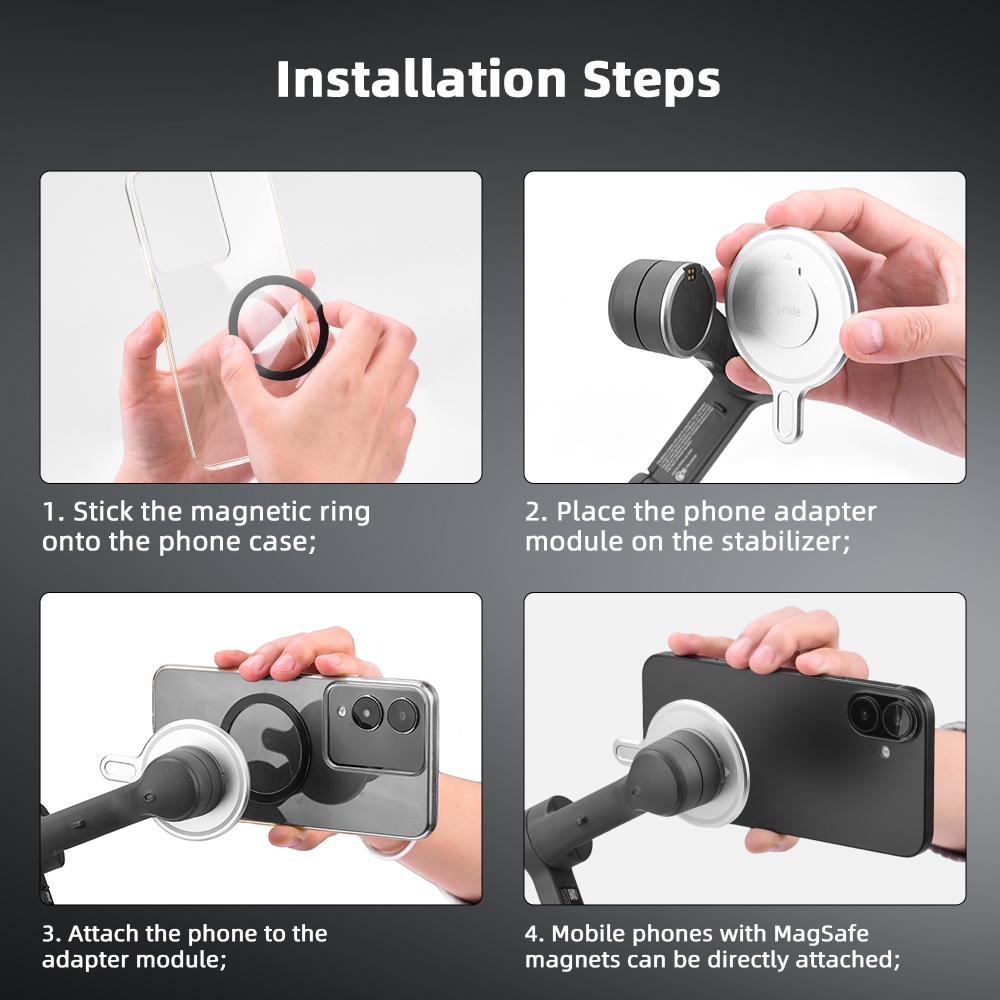 Installation Steps

1. Stick the magnetic ring onto the phone case;

2. Place the phone adapter module on the stabilizer;

3. Attach the phone to the adapter module;

4. Mobile phones with MagSafe magnets can be directly attached;