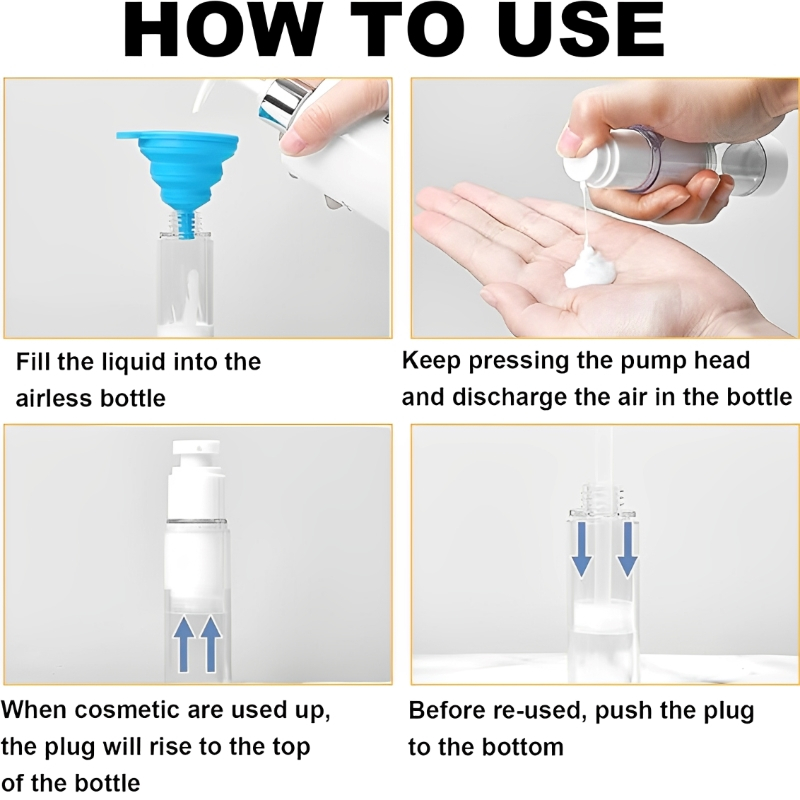 HOW TO USE

Fill the liquid into the airless bottle

Keep pressing the pump head and discharge the air in the bottle

When cosmetic are used up, the plug will rise to the top of the bottle

Before re-used, push the plug to the bottom