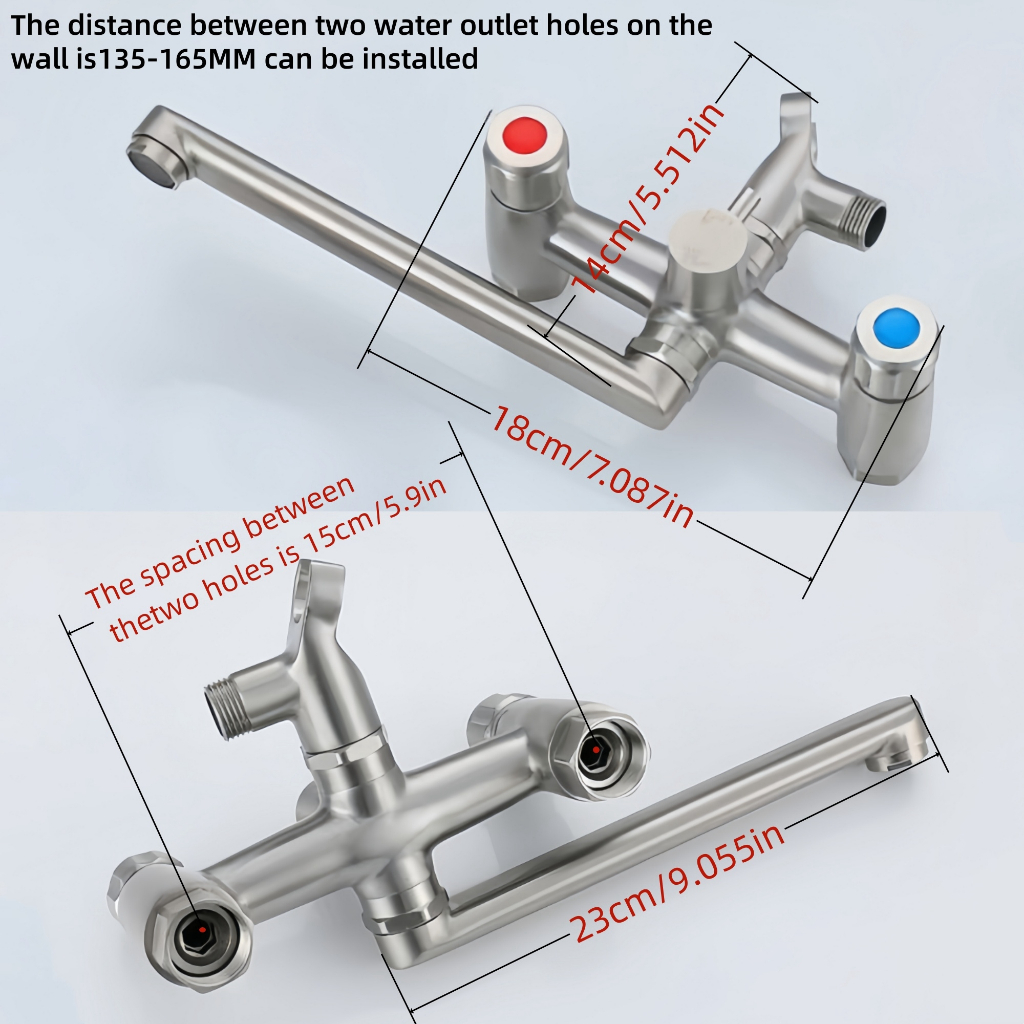 The distance between two water outlet holes on the wall is135-165MM can be installed

14cm/5.512in

18cm/7.087in

The spacing between thetwo holes is 15cm/5.9in

23cm/9.055in