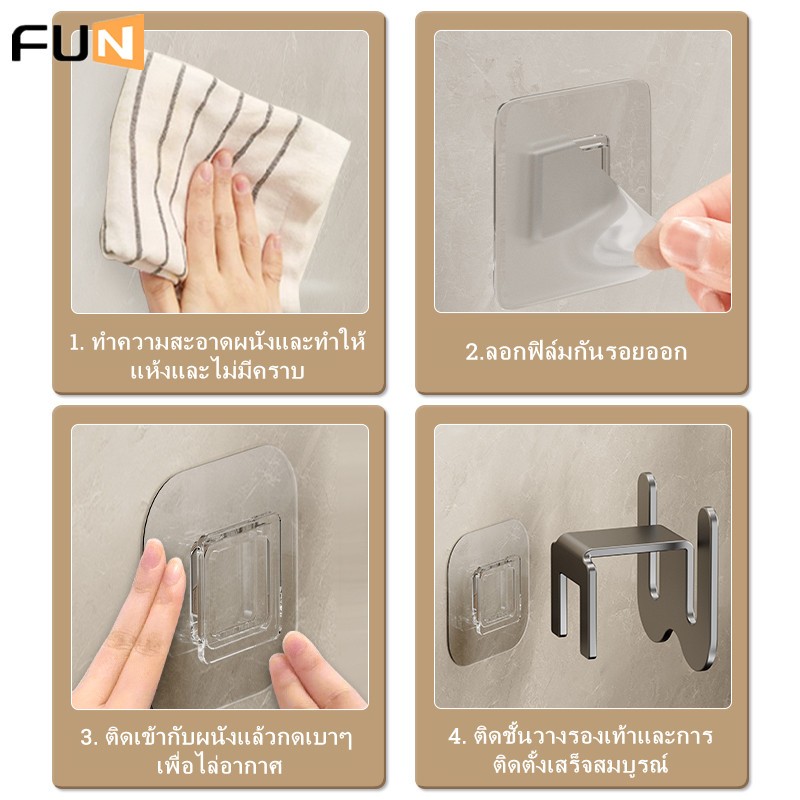 FUN

1. ทำความสะอาดผนังและทำให้แห้งและไม่มีคราบ

2.ลอกฟิล์มกันรอยออก

3. ติดเข้ากับผนังแล้วกดเบาๆ เพื่อไล่อากาศ

4. ติดชั้นวางรองเท้าและการติดตั้งเสร็จสมบูรณ์