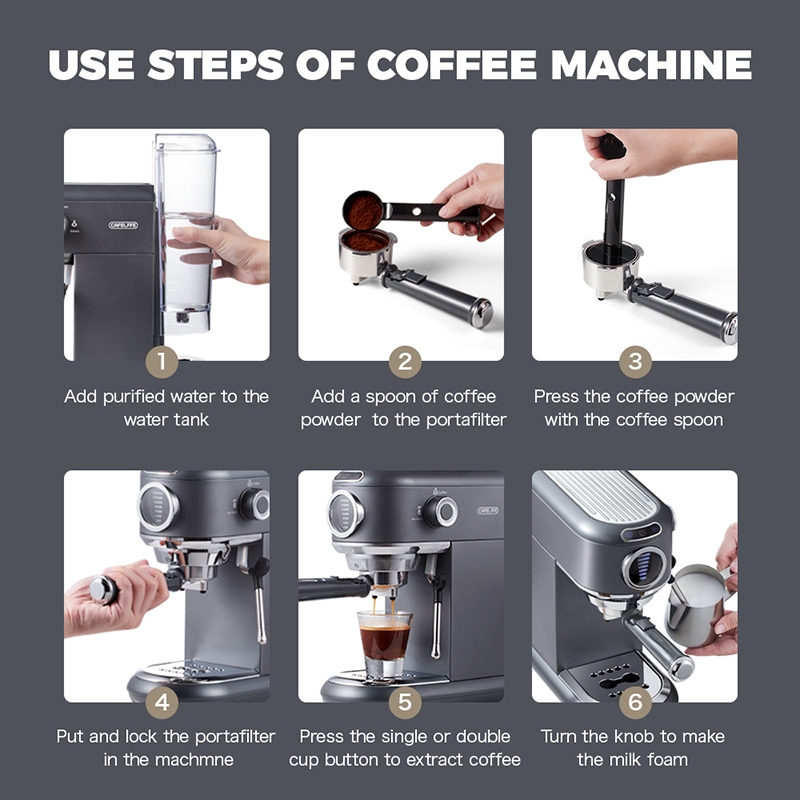 USE STEPS OF COFFEE MACHINE

CAFELFFE

1
Add purified water to the water tank

2
Add a spoon of coffee powder to the portafilter

3
Press the coffee powder with the coffee spoon

4
Put and lock the portafilter in the machmne

CAFELFFE

5
Press the single or double cup button to extract coffee

6
Turn the knob to make the milk foam