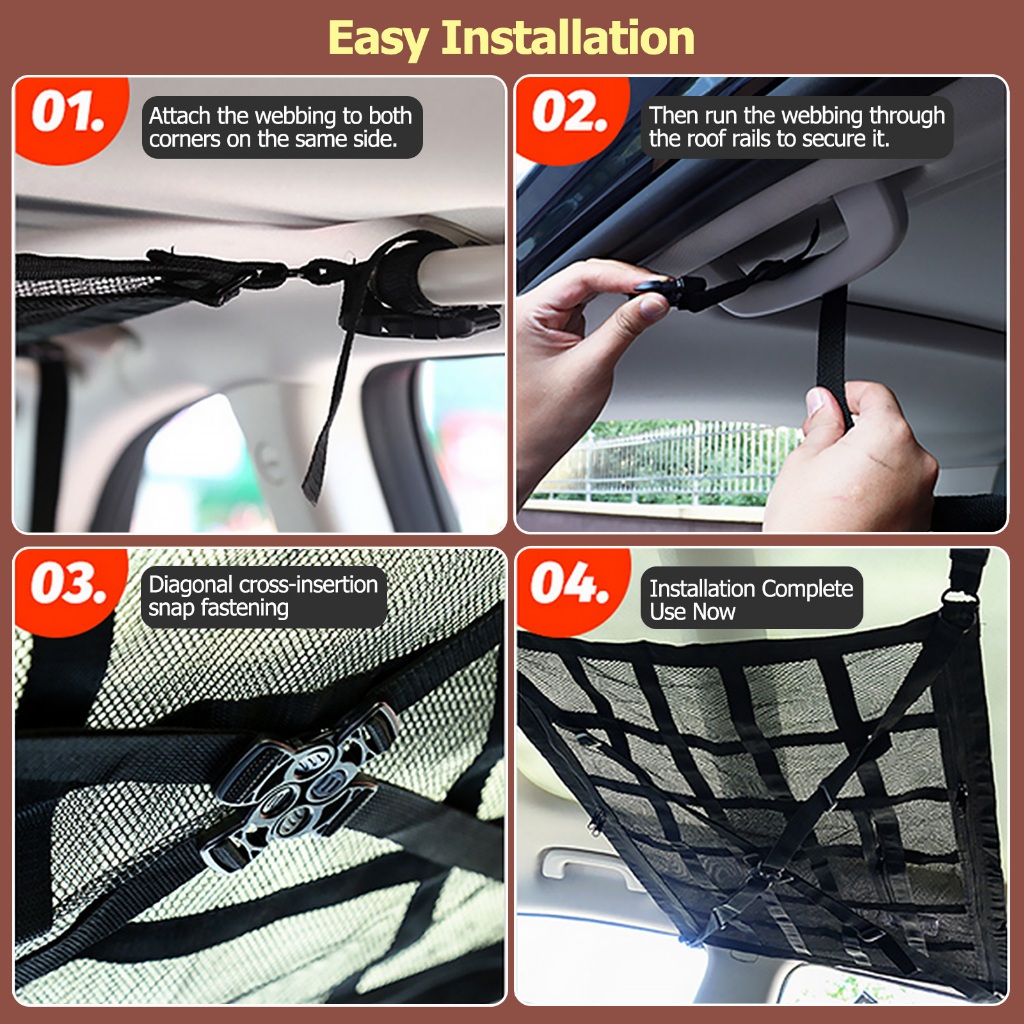 Easy Installation

01.
Attach the webbing to both corners on the same side.

02.
Then run the webbing through the roof rails to secure it.

03.
Diagonal cross-insertion snap fastening

04.
Installation Complete
Use Now