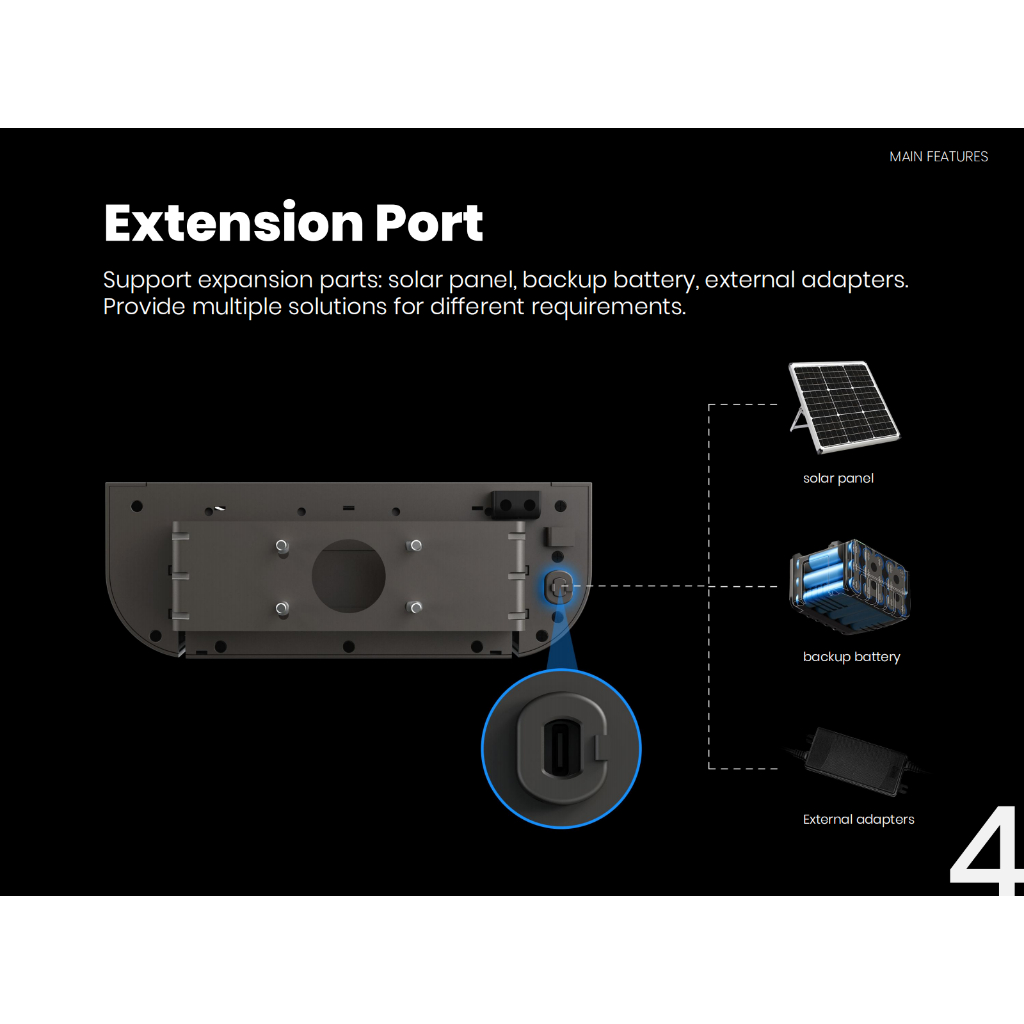 MAIN FEATURES

Extension Port

Support expansion parts: solar panel, backup battery, external adapters. Provide multiple solutions for different requirements.

solar panel

backup battery

External adapters

4