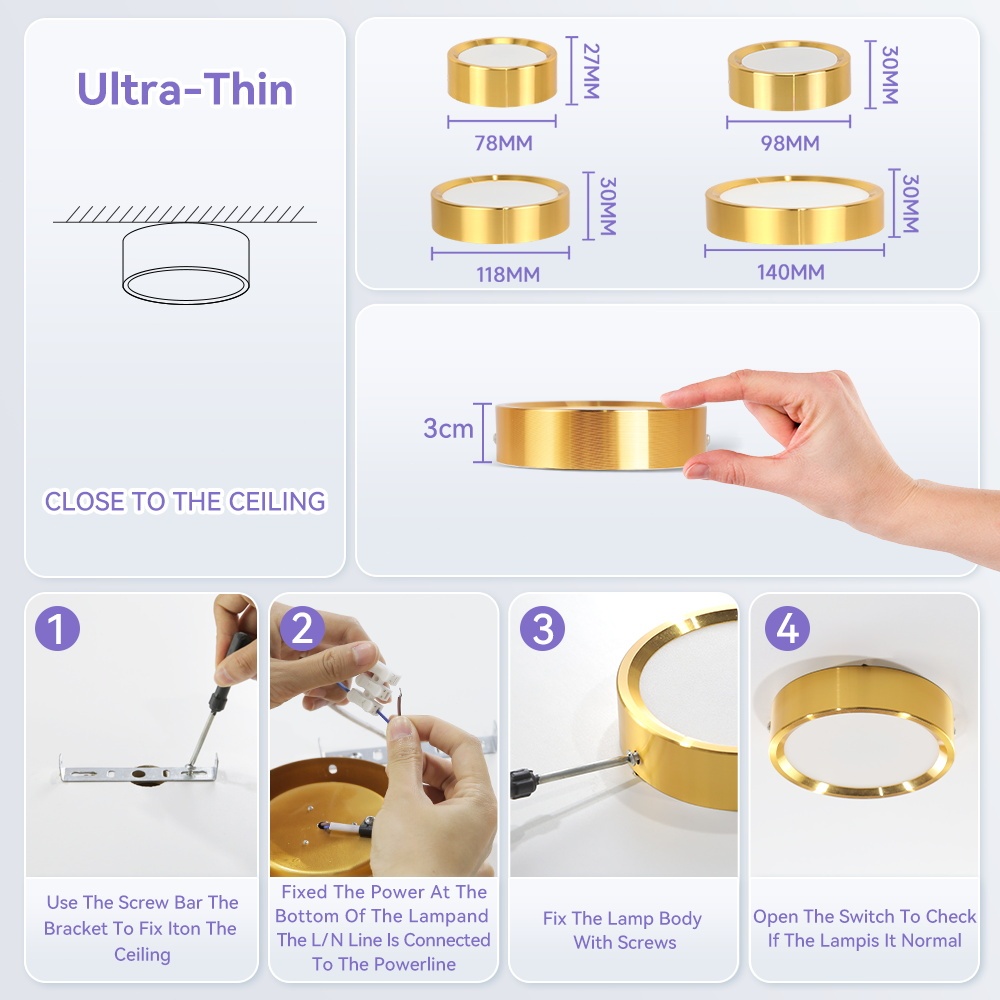 Ultra-Thin

CLOSE TO THE CEILING

27MM
78MM

30MM
98MM

30MM
118MM

30MM
140MM

3cm

1
Use The Screw Bar The Bracket To Fix Iton The Ceiling

2
Fixed The Power At The Bottom Of The Lampand The L/N Line Is Connected To The Powerline

3
Fix The Lamp Body With Screws

4
Open The Switch To Check If The Lampis It Normal