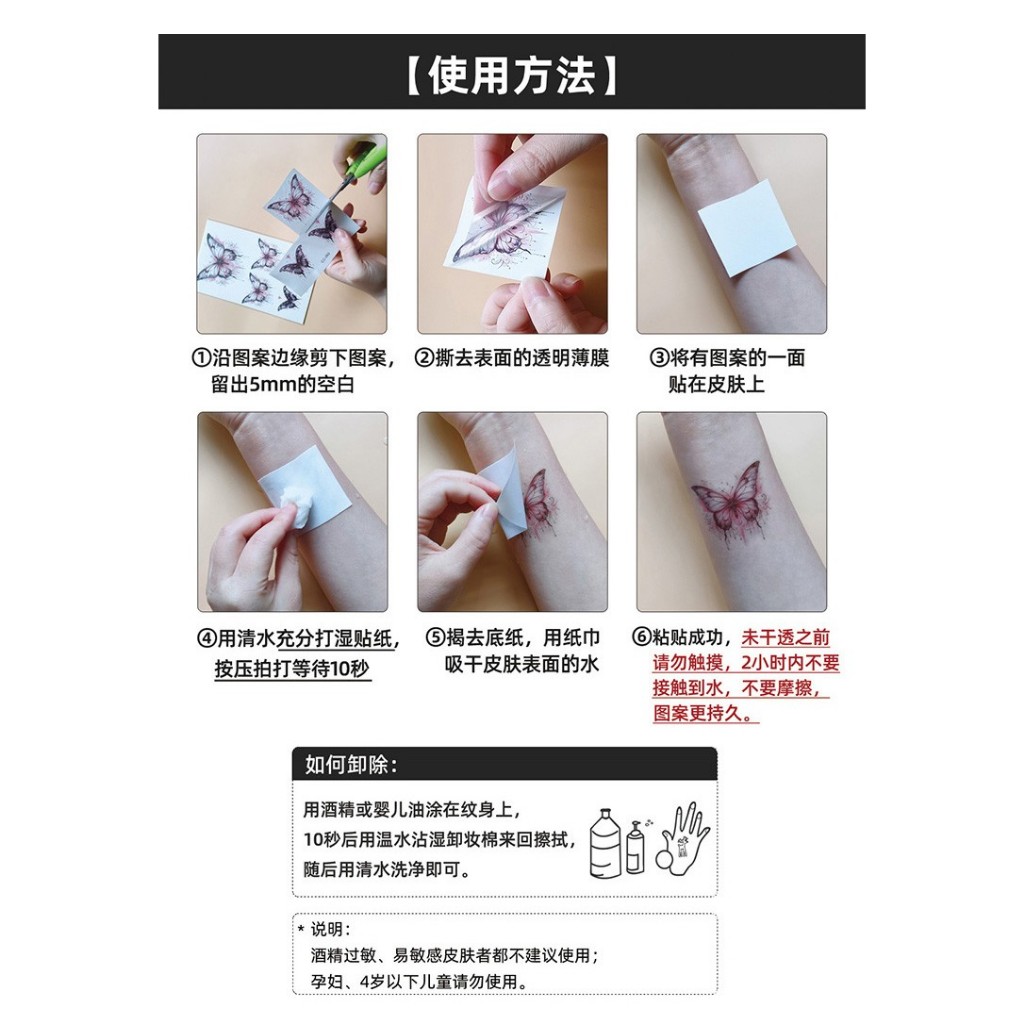 【使用方法】

①沿图案边缘剪下图案，留出5mm的空白

②撕去表面的透明薄膜

③将有图案的一面贴在皮肤上

④用清水充分打湿贴纸，按压拍打等待10秒

⑤揭去底纸，用纸巾吸干皮肤表面的水

⑥粘贴成功，未干透之前请勿触摸，2小时内不要接触到水，不要摩擦，图案更持久。

如何卸除：

用酒精或婴儿油涂在纹身上，
10秒后用温水沾湿卸妆棉来回擦拭，
随后用清水洗净即可。

* 说明：
酒精过敏、易敏感皮肤者都不建议使用；
孕妇、4岁以下儿童请勿使用。