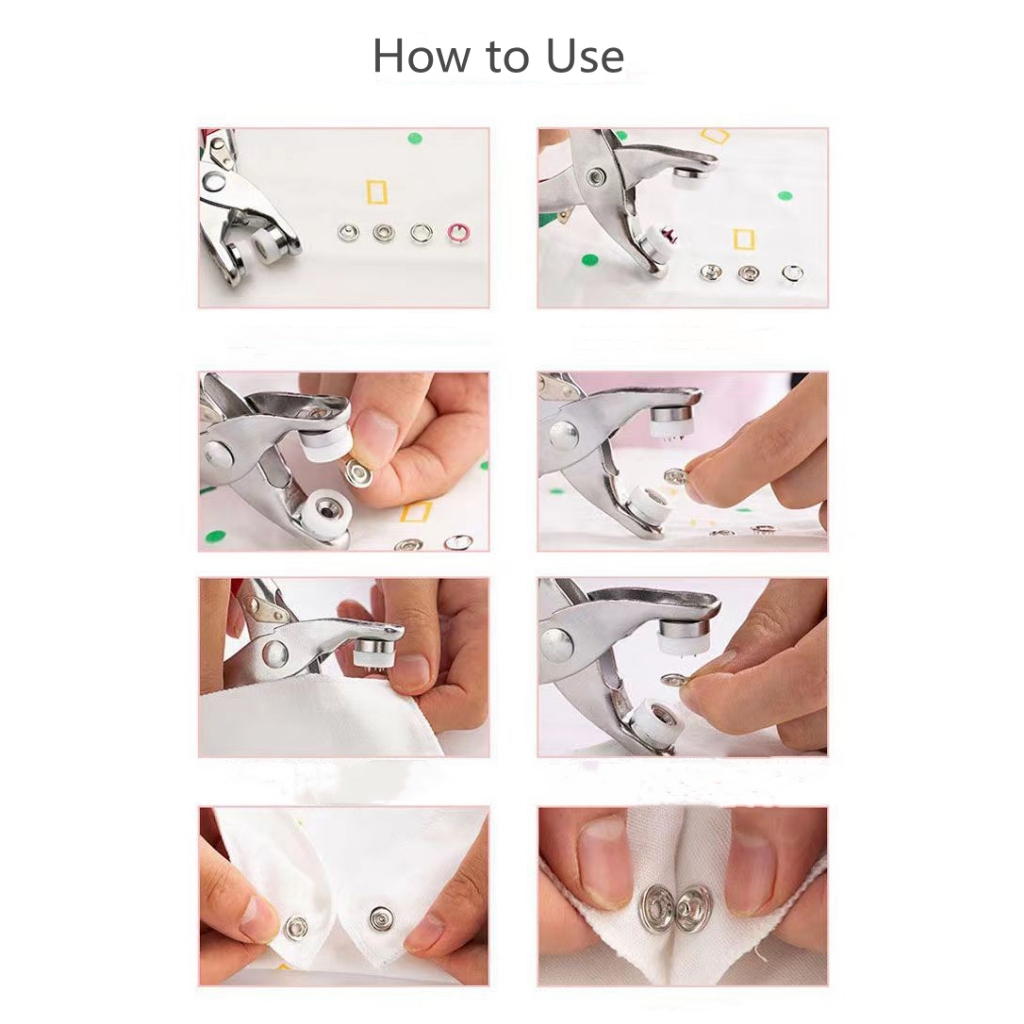 How to Use