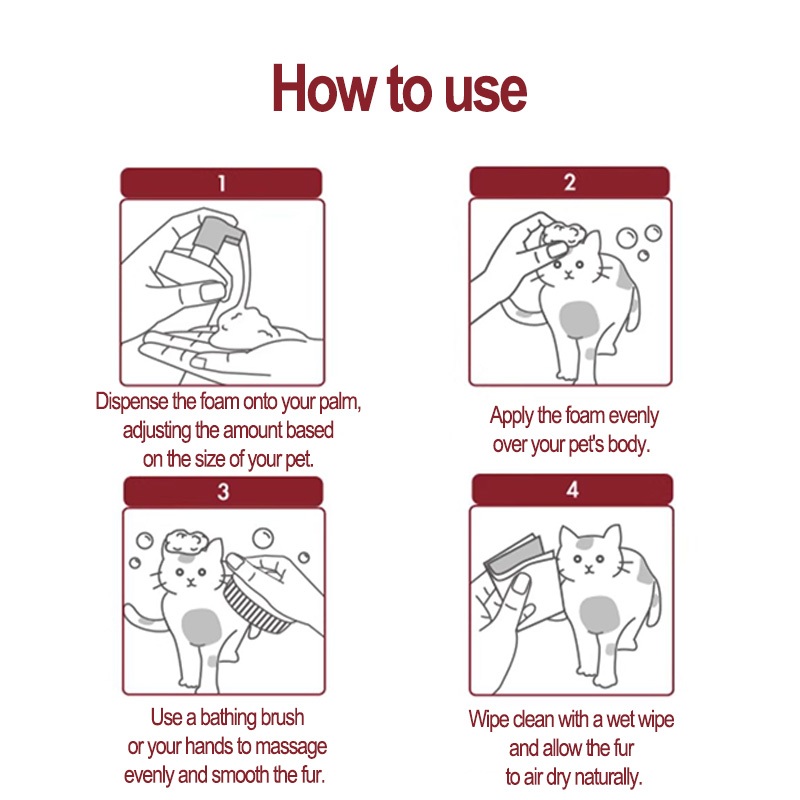 How to use

1

Dispense the foam onto your palm, adjusting the amount based on the size of your pet.

2

Apply the foam evenly over your pet's body.

3

Use a bathing brush or your hands to massage evenly and smooth the fur.

4

Wipe clean with a wet wipe and allow the fur to air dry naturally.