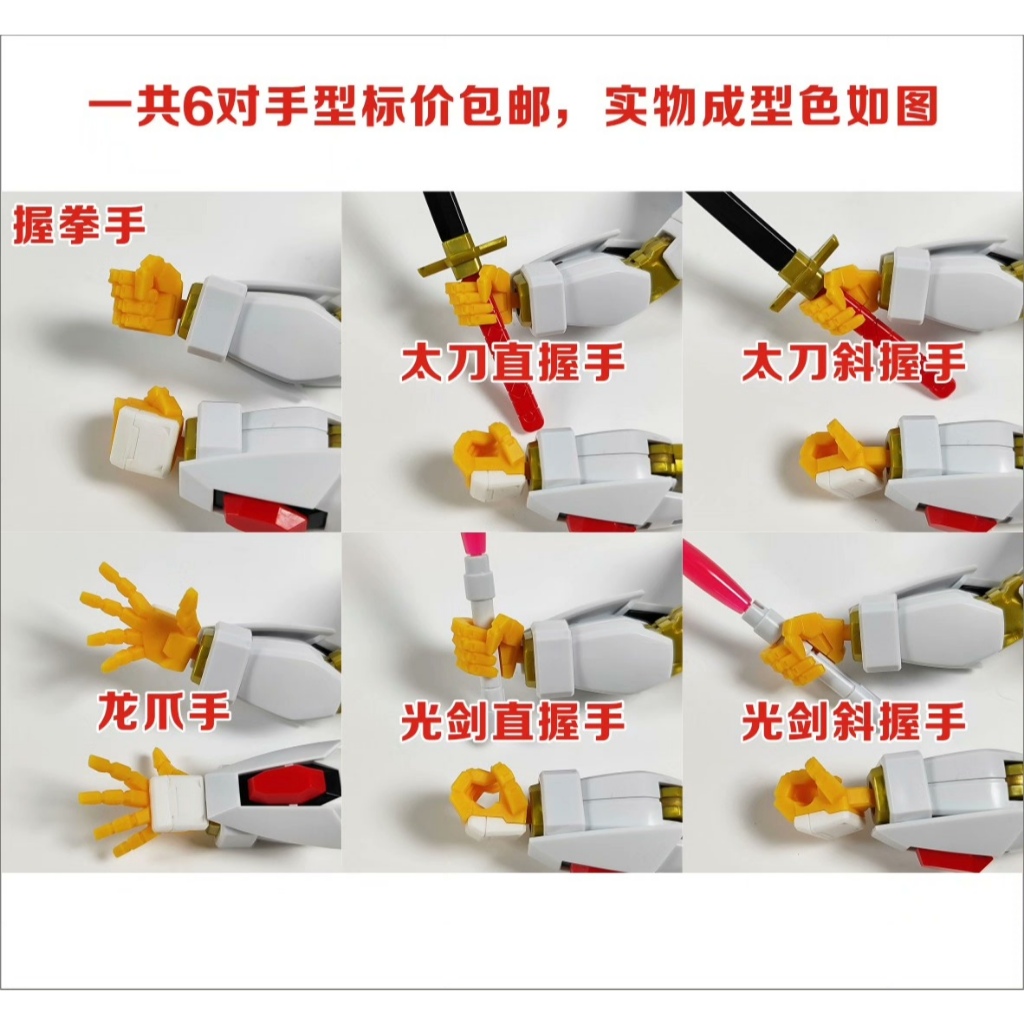 一共6对手型标价包邮，实物成型色如图

握拳手

太刀直握手

太刀斜握手

龙爪手

光剑直握手

光剑斜握手