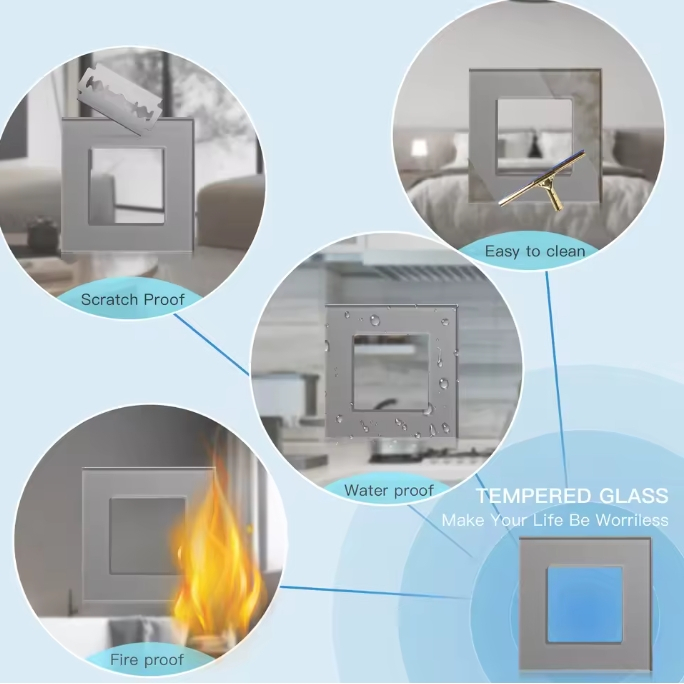 Scratch Proof

Easy to clean

Water proof

Fire proof

TEMPERED GLASS
Make Your Life Be Worriless