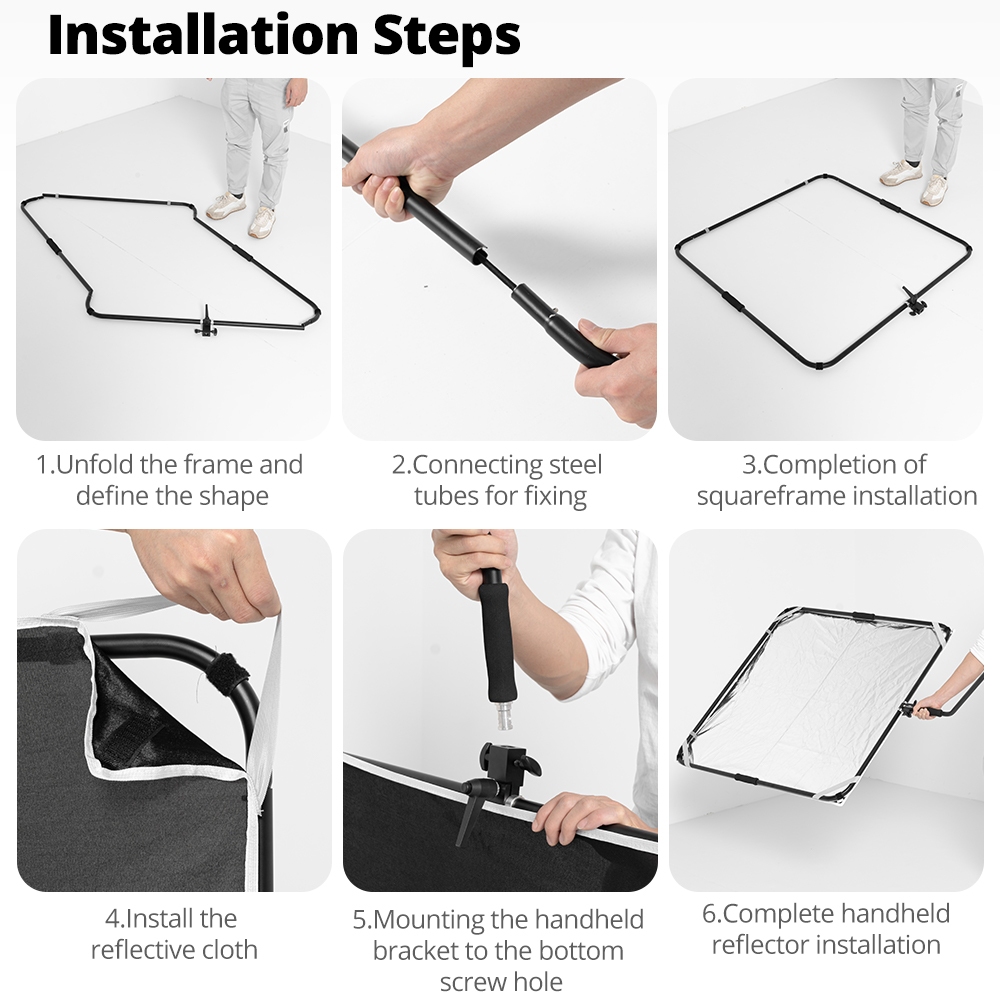 Installation Steps

1.Unfold the frame and define the shape

2.Connecting steel tubes for fixing

3.Completion of squareframe installation

4.Install the reflective cloth

5.Mounting the handheld bracket to the bottom screw hole

6.Complete handheld reflector installation