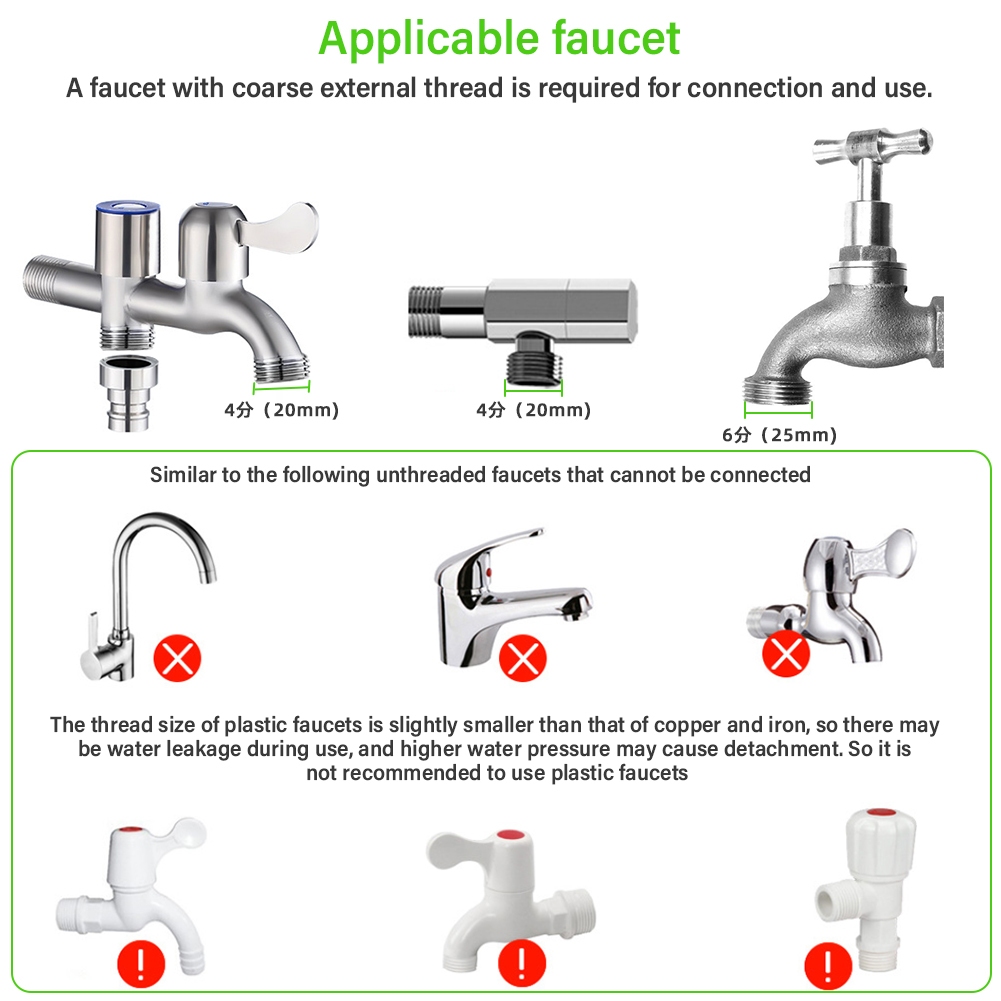 Applicable faucet

A faucet with coarse external thread is required for connection and use.

4分（20mm）

4分（20mm）

6分（25mm）

Similar to the following unthreaded faucets that cannot be connected

The thread size of plastic faucets is slightly smaller than that of copper and iron, so there may be water leakage during use, and higher water pressure may cause detachment. So it is not recommended to use plastic faucets