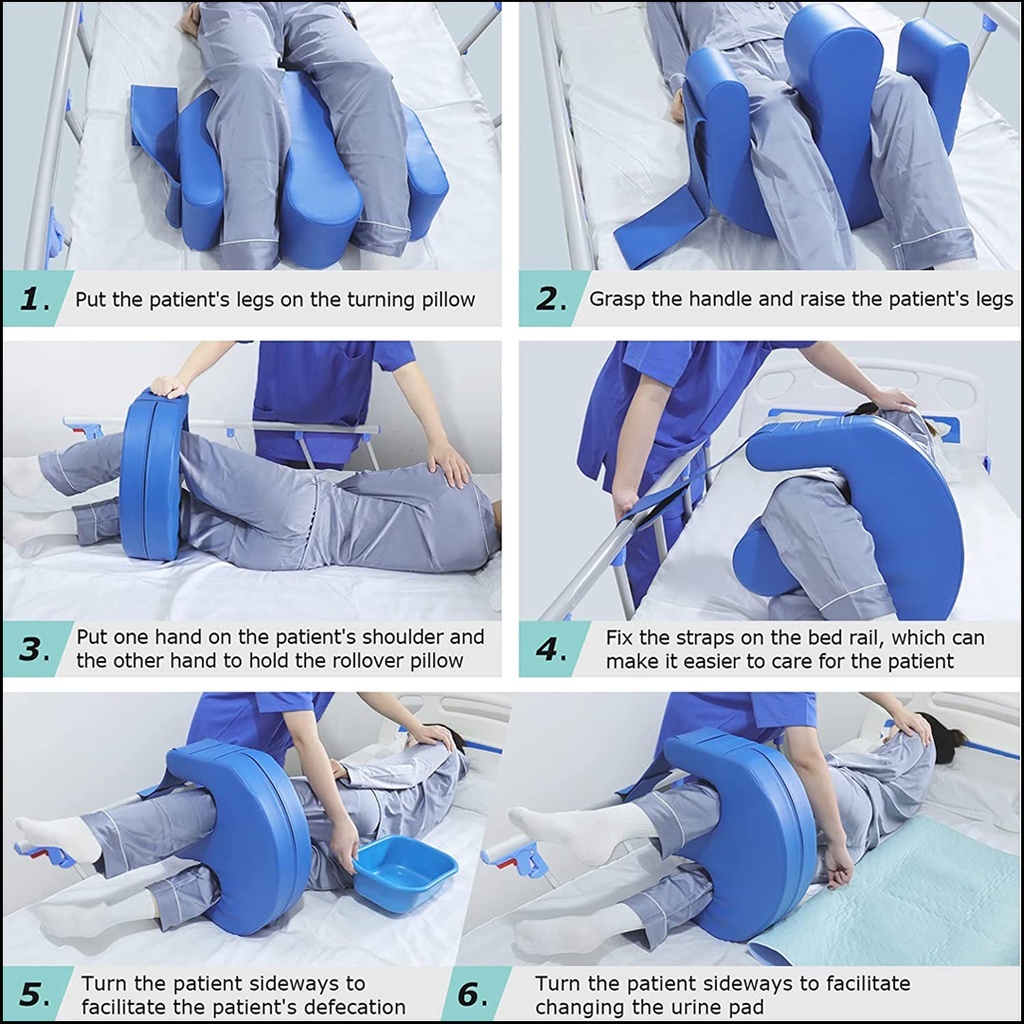 1. Put the patient's legs on the turning pillow

2. Grasp the handle and raise the patient's legs

3. Put one hand on the patient's shoulder and the other hand to hold the rollover pillow

4. Fix the straps on the bed rail, which can make it easier to care for the patient

5. Turn the patient sideways to facilitate the patient's defecation

6. Turn the patient sideways to facilitate changing the urine pad