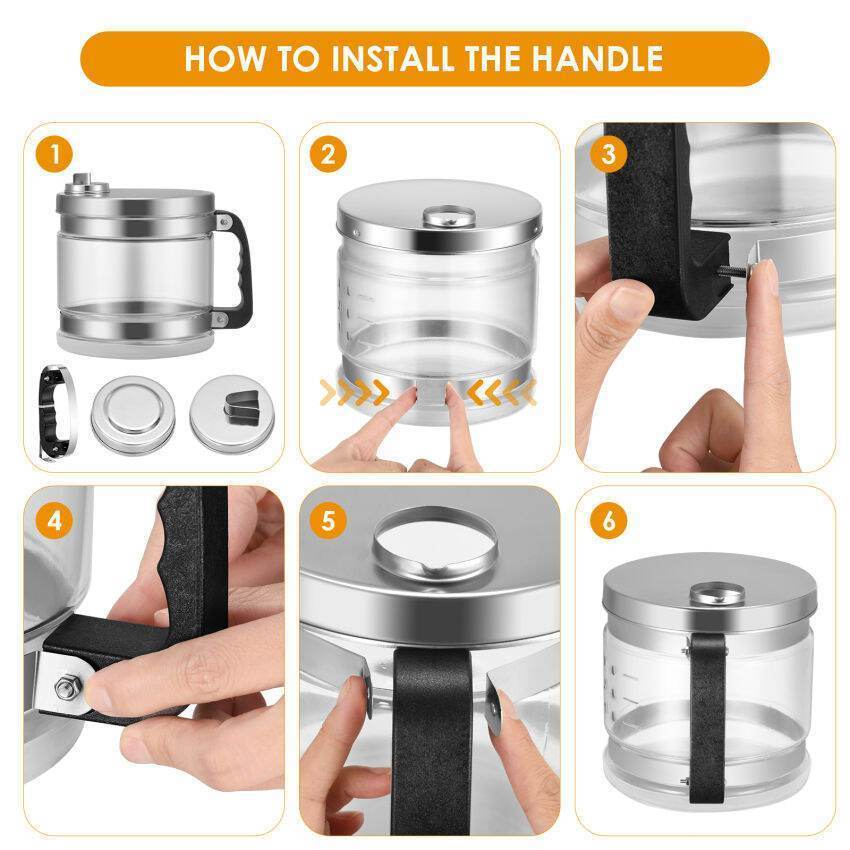 HOW TO INSTALL THE HANDLE

1

2

3

4

5

6