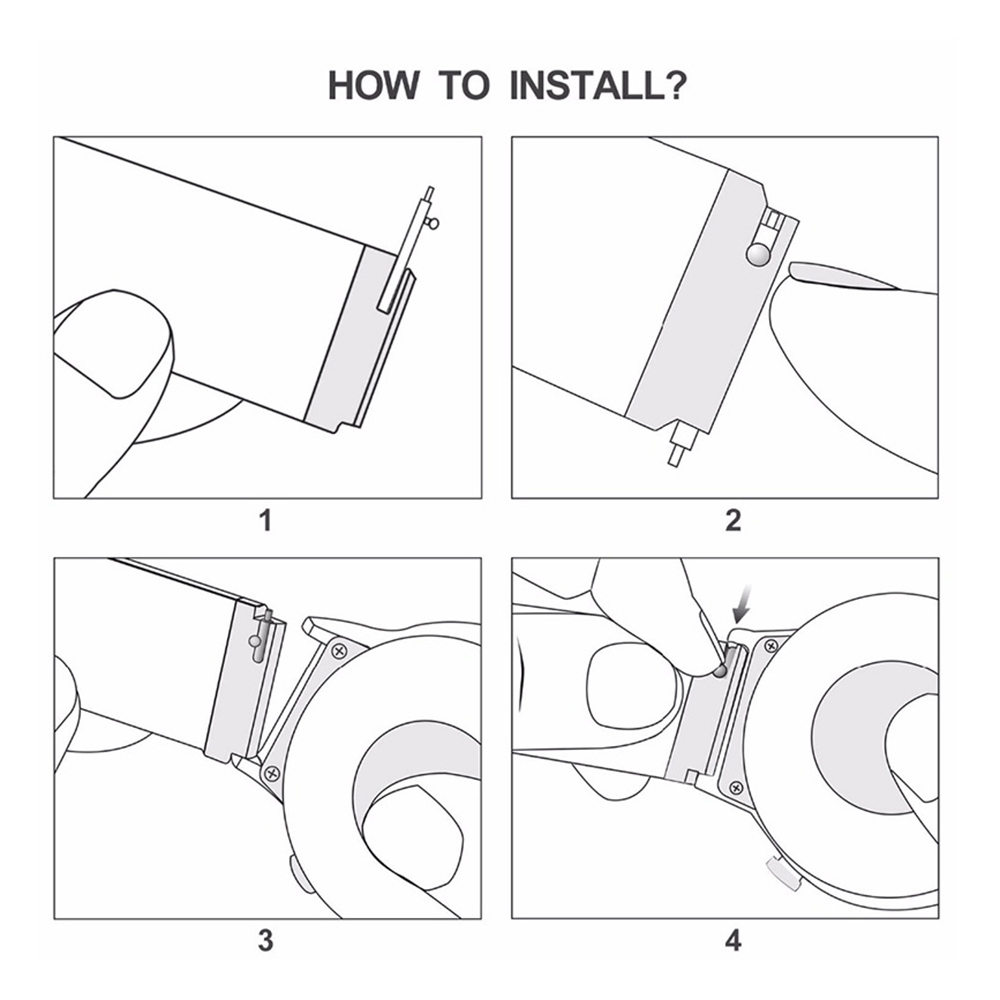 HOW TO INSTALL?

1

2

3

4