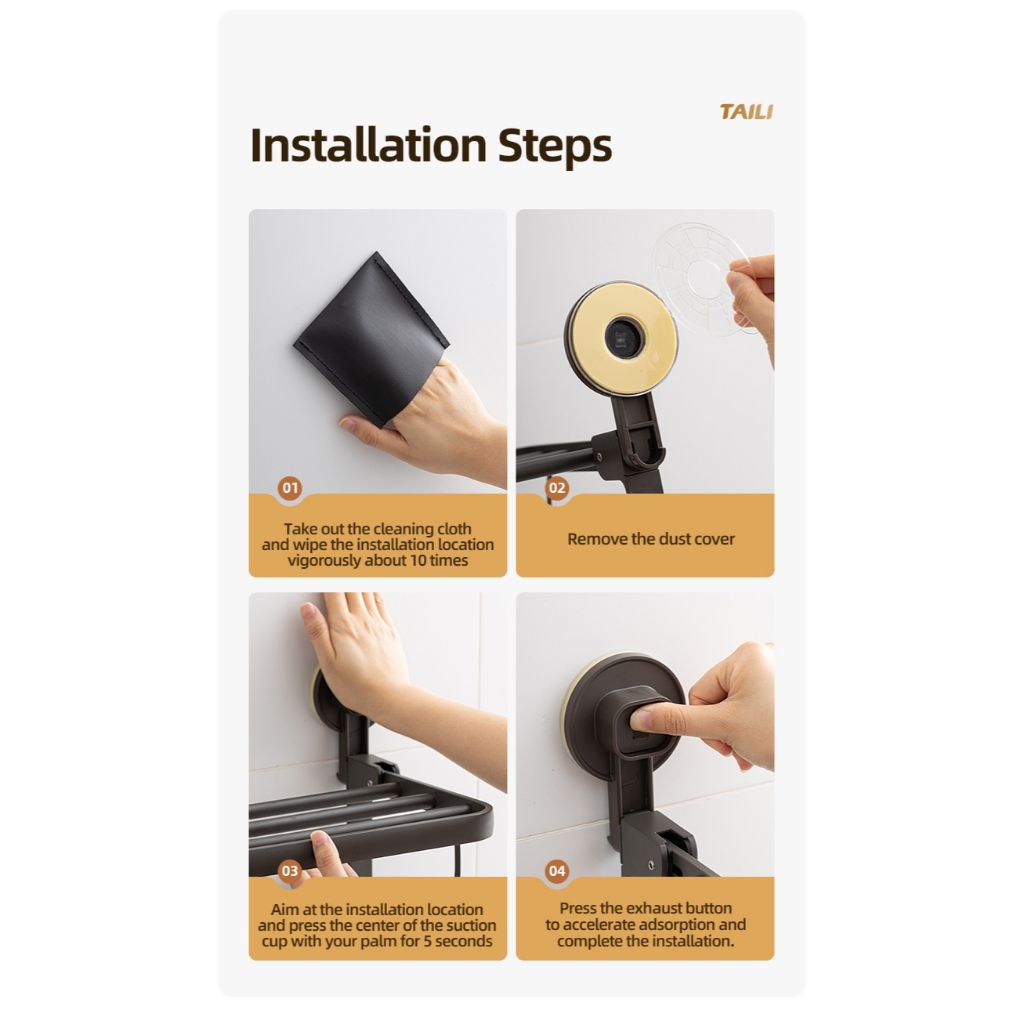 TAILI

Installation Steps

01

Take out the cleaning cloth and wipe the installation location vigorously about 10 times

02

Remove the dust cover

03

Aim at the installation location and press the center of the suction cup with your palm for 5 seconds

04

Press the exhaust button to accelerate adsorption and complete the installation.