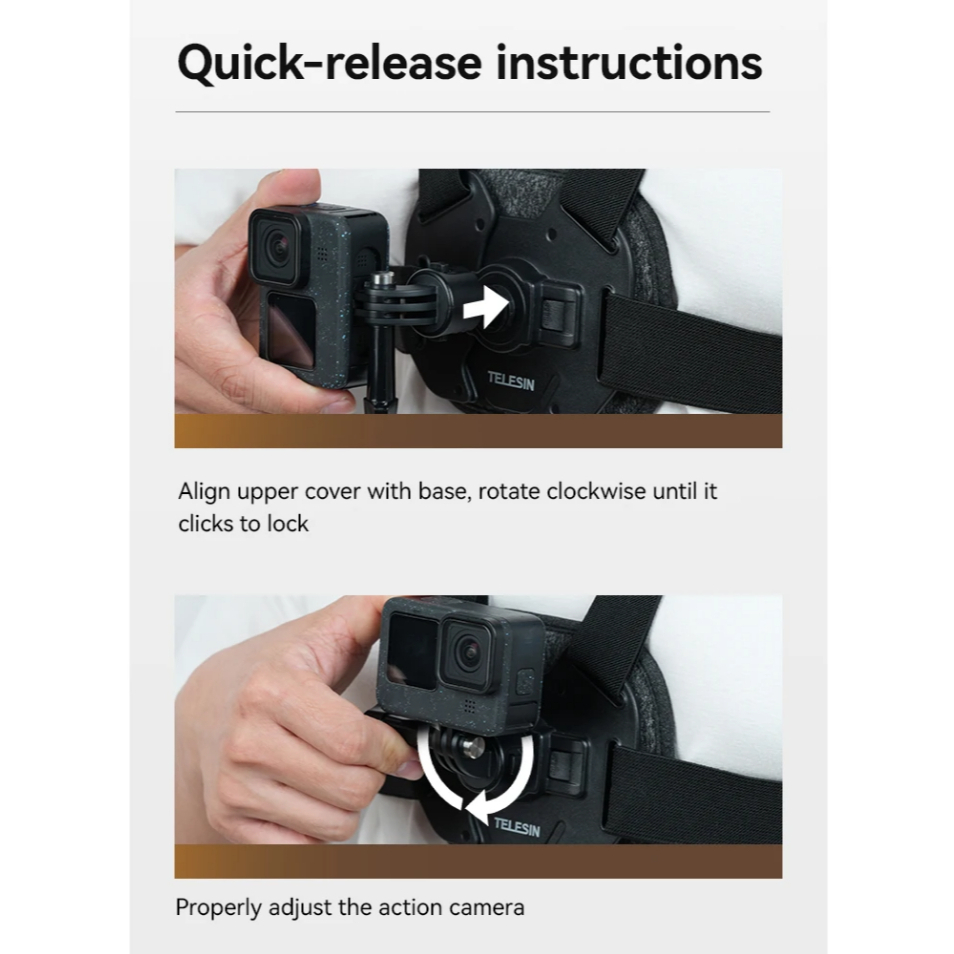 Quick-release instructions

TELESIN

Align upper cover with base, rotate clockwise until it clicks to lock

TELESIN

Properly adjust the action camera