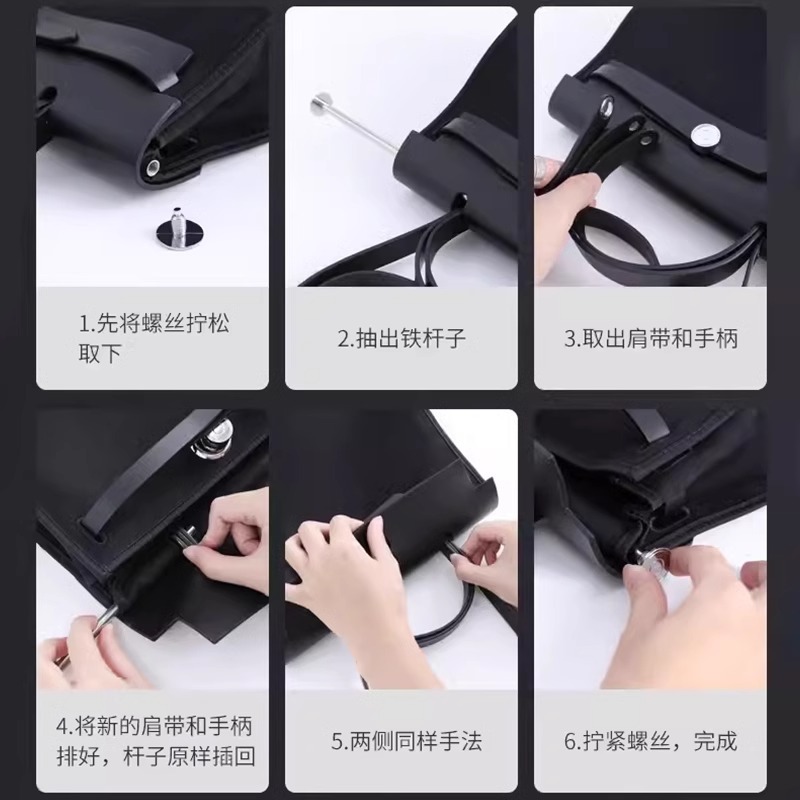 1.先将螺丝拧松取下

2.抽出铁杆子

3.取出肩带和手柄

4.将新的肩带和手柄排好，杆子原样插回

5.两侧同样手法

6.拧紧螺丝，完成