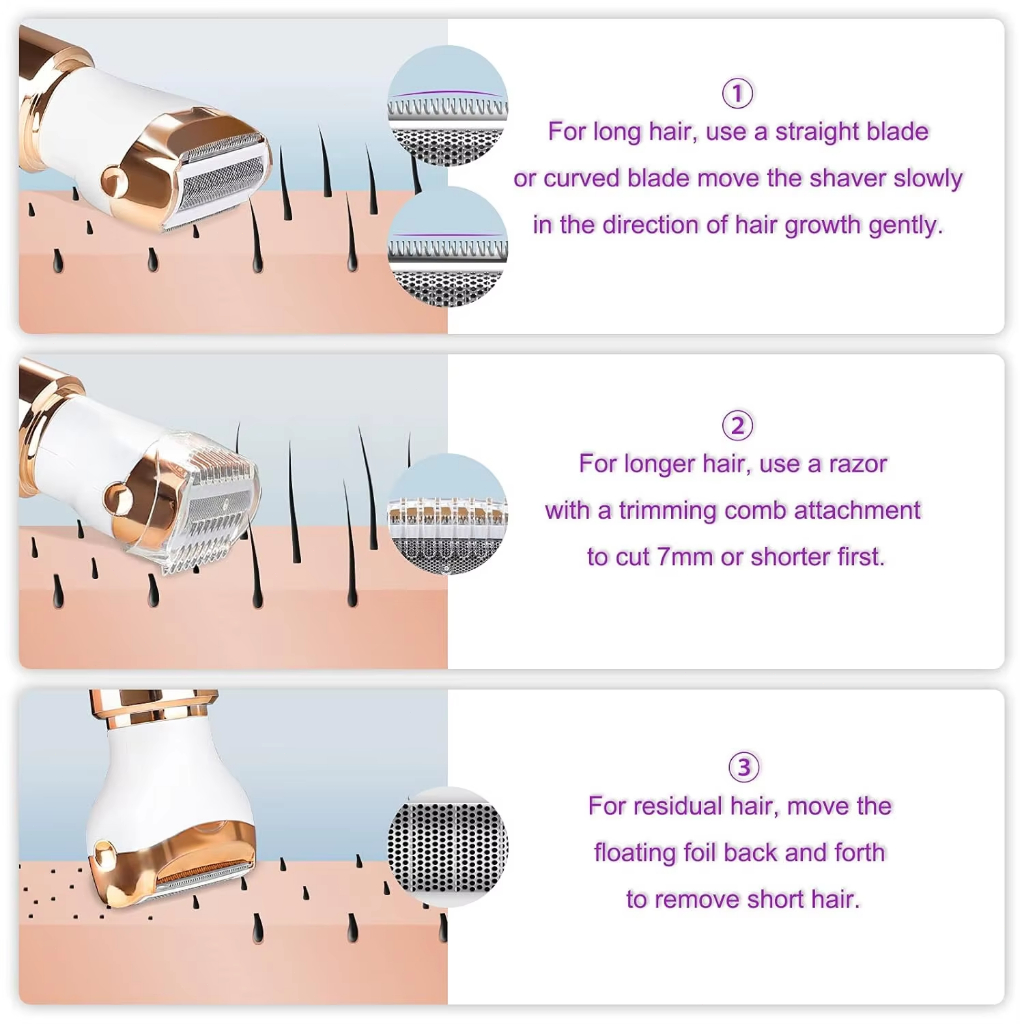 ①
For long hair, use a straight blade or curved blade move the shaver slowly in the direction of hair growth gently.

②
For longer hair, use a razor with a trimming comb attachment to cut 7mm or shorter first.

③
For residual hair, move the floating foil back and forth to remove short hair.