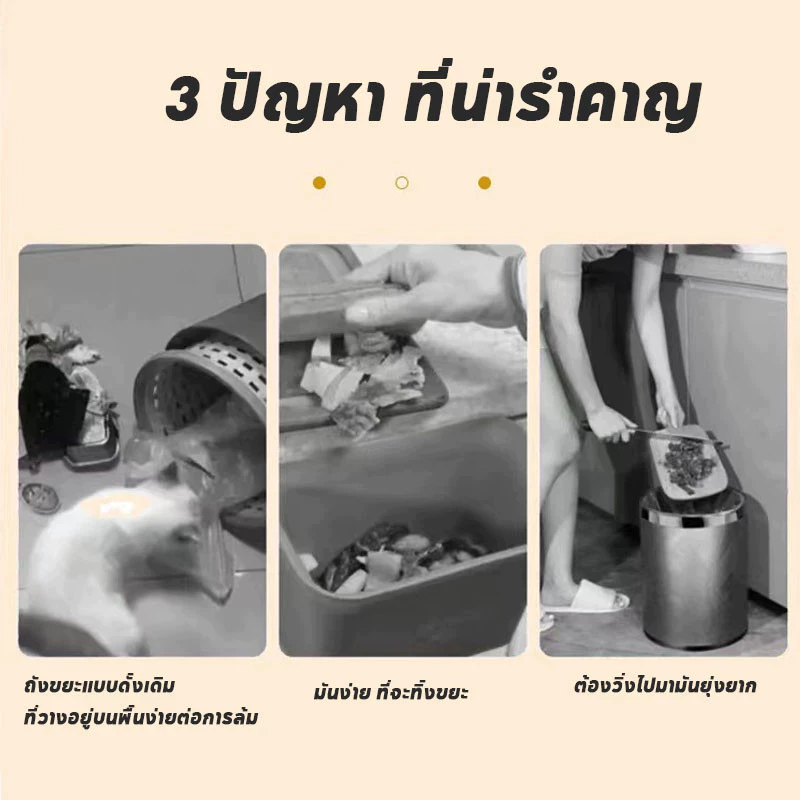 3 ปัญหา ที่น่ารำคาญ

ถังขยะแบบดั้งเดิม
ที่วางอยู่บนพื้นง่ายต่อการล้ม

มันง่าย ที่จะทิ้งขยะ

ต้องวิ่งไปมามันยุ่งยาก