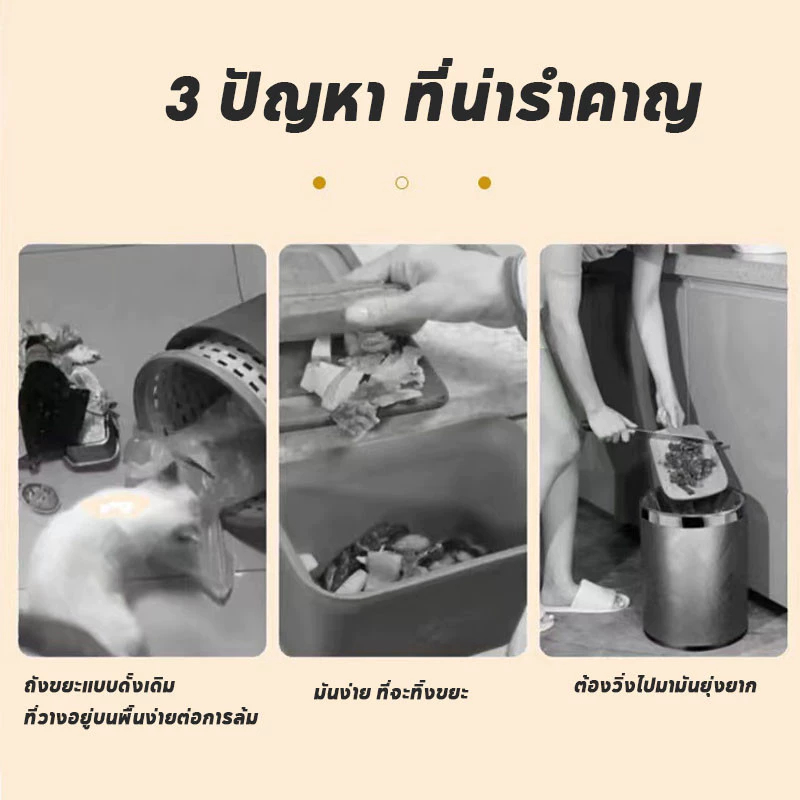 3 ปัญหา ที่น่ารำคาญ

ถังขยะแบบดั้งเดิม
ที่วางอยู่บนพื้นง่ายต่อการล้ม

มันง่าย ที่จะทิ้งขยะ

ต้องวิ่งไปมามันยุ่งยาก