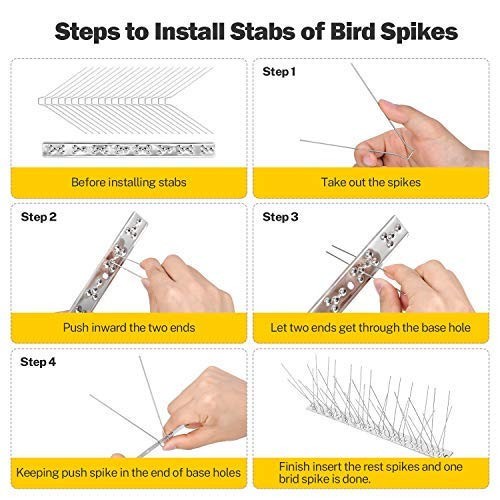 Steps to Install Stabs of Bird Spikes

Before installing stabs

Step 1

Take out the spikes

Step 2

Push inward the two ends

Step 3

Let two ends get through the base hole

Step 4

Keeping push spike in the end of base holes

Finish insert the rest spikes and one brid spike is done.