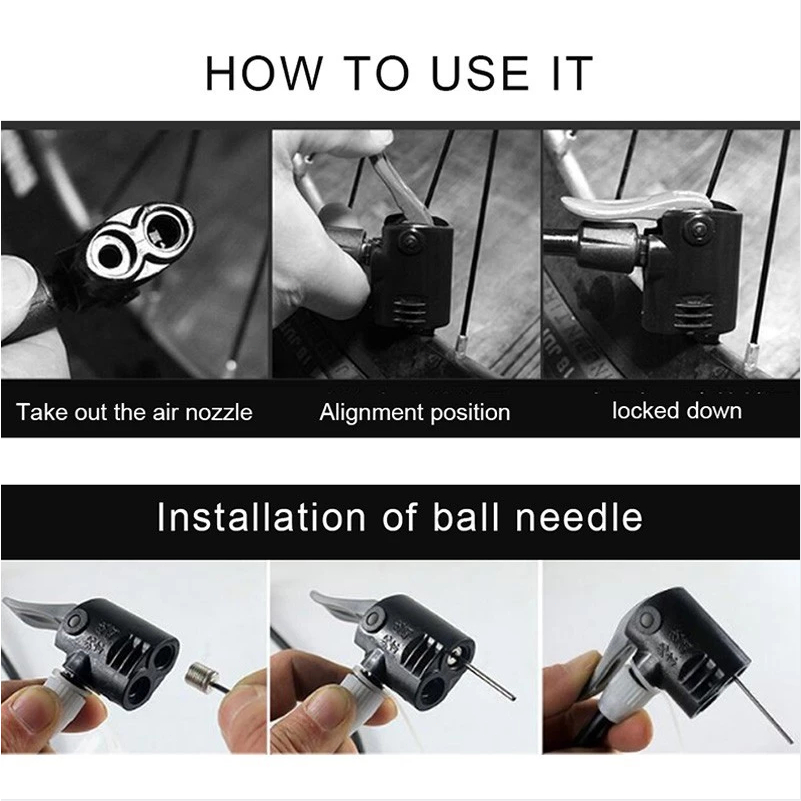 HOW TO USE IT

Take out the air nozzle

Alignment position

locked down

Installation of ball needle