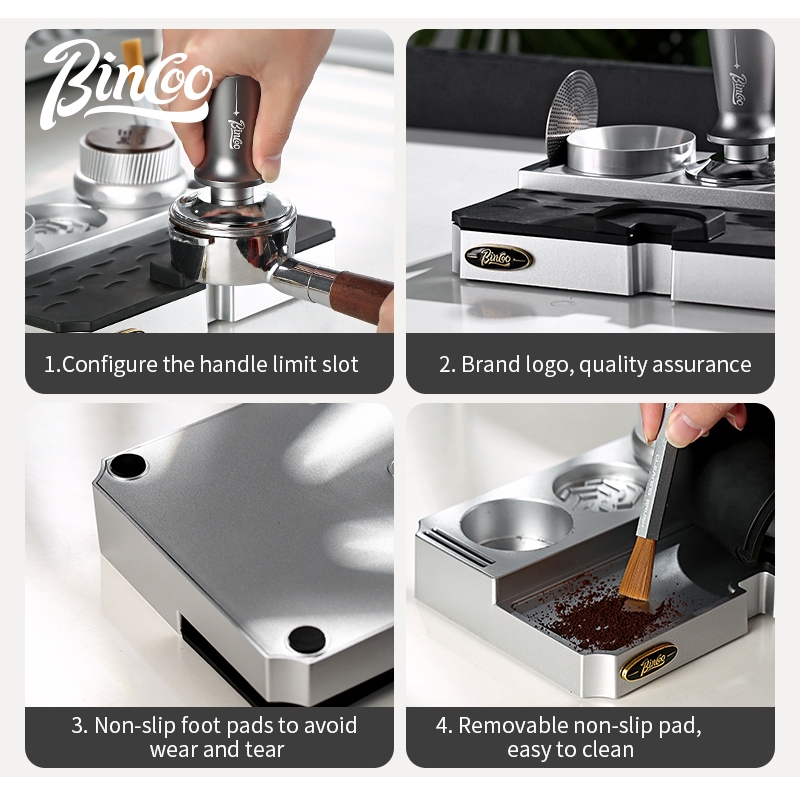 Bincoo

Bincoo

1.Configure the handle limit slot

Bincoo

Bincoo

2. Brand logo, quality assurance

3. Non-slip foot pads to avoid wear and tear

Bincoo

4. Removable non-slip pad, easy to clean