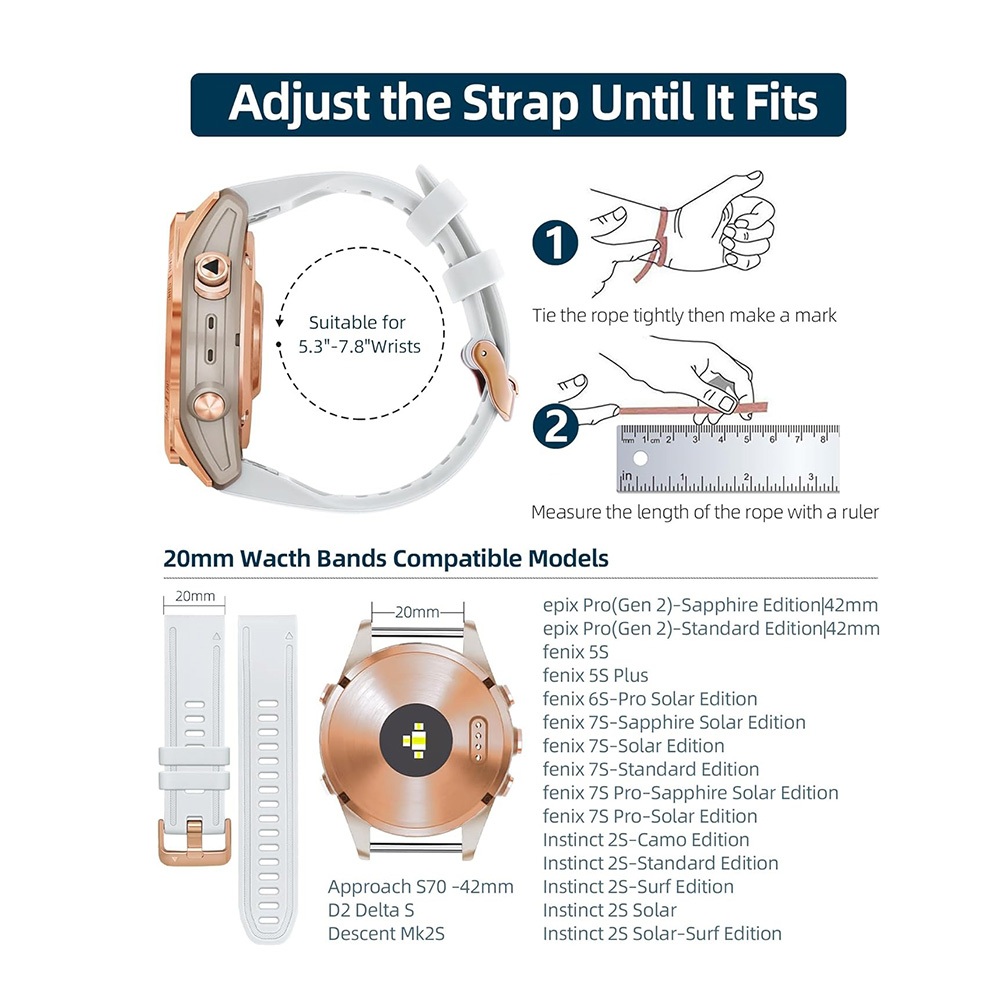 Adjust the Strap Until It Fits

Suitable for 5.3"-7.8"Wrists

1

Tie the rope tightly then make a mark

2

mm 1 cm 2 3 4 5 6 7 8

in 1 2 3

Measure the length of the rope with a ruler

20mm Wacth Bands Compatible Models

20mm

20mm

Approach S70 -42mm
D2 Delta S
Descent Mk2S

epix Pro(Gen 2)-Sapphire Edition|42mm
epix Pro(Gen 2)-Standard Edition|42mm
fenix 5S
fenix 5S Plus
fenix 6S-Pro Solar Edition
fenix 7S-Sapphire Solar Edition
fenix 7S-Solar Edition
fenix 7S-Standard Edition
fenix 7S Pro-Sapphire Solar Edition
fenix 7S Pro-Solar Edition
Instinct 2S-Camo Edition
Instinct 2S-Standard Edition
Instinct 2S-Surf Edition
Instinct 2S Solar
Instinct 2S Solar-Surf Edition