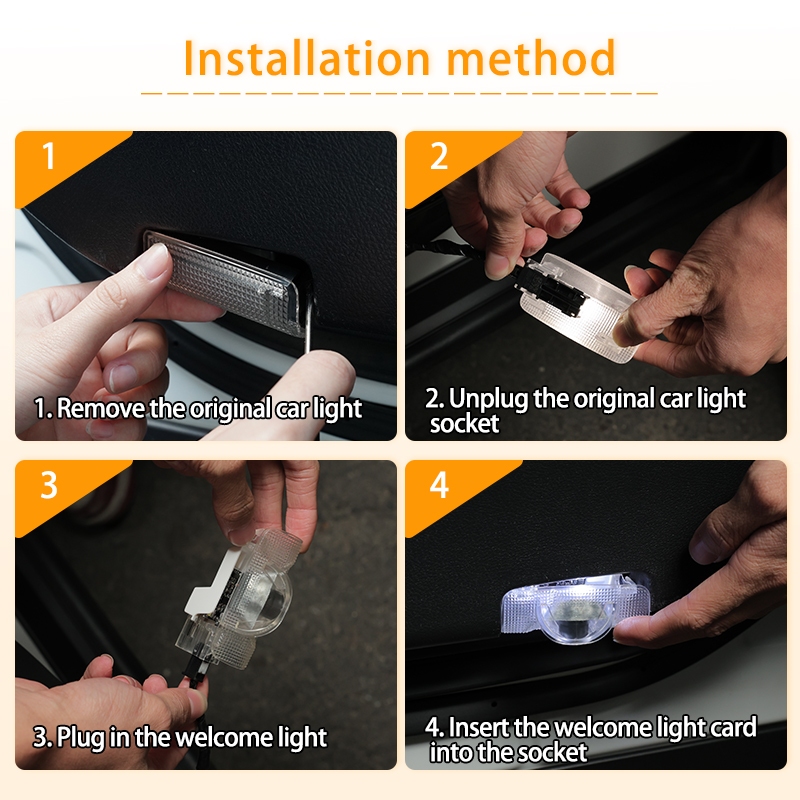 Installation method

1

1. Remove the original car light

2

2. Unplug the original car light socket

3

3. Plug in the welcome light

4

4. Insert the welcome light card into the socket