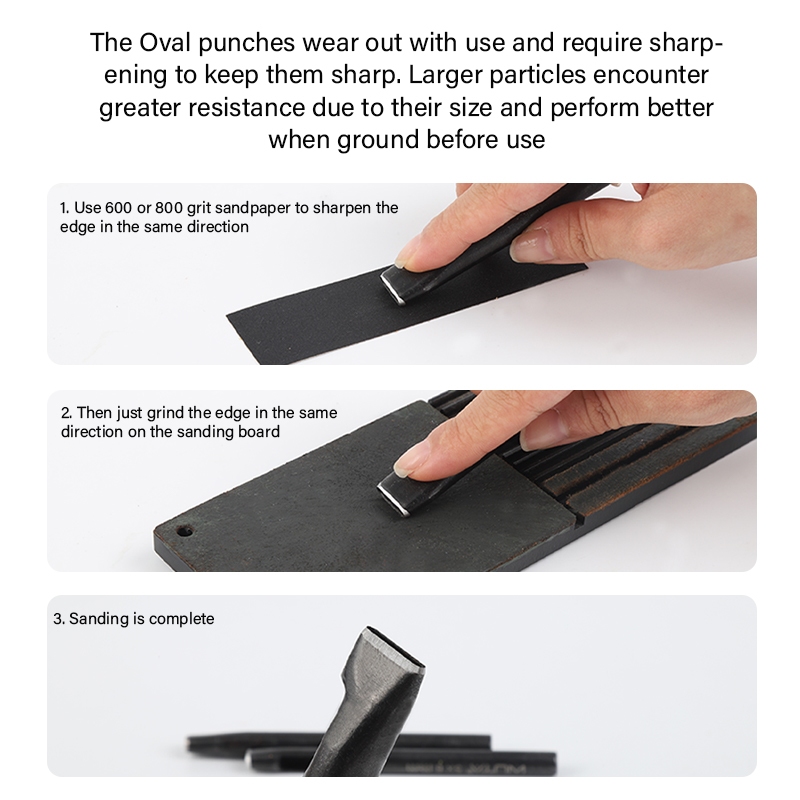 The Oval punches wear out with use and require sharpening to keep them sharp. Larger particles encounter greater resistance due to their size and perform better when ground before use

1. Use 600 or 800 grit sandpaper to sharpen the edge in the same direction

2. Then just grind the edge in the same direction on the sanding board

3. Sanding is complete