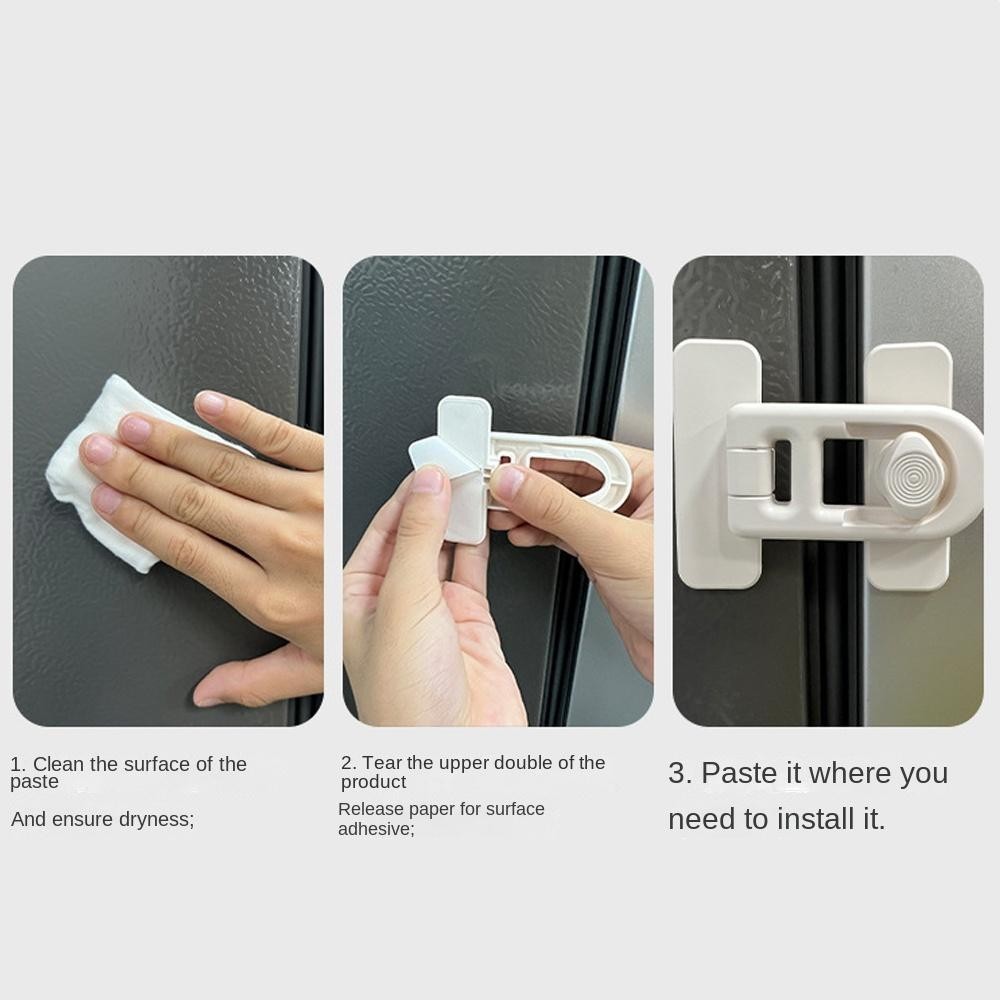 1. Clean the surface of the paste

And ensure dryness;

2. Tear the upper double of the product

Release paper for surface adhesive;

3. Paste it where you need to install it.