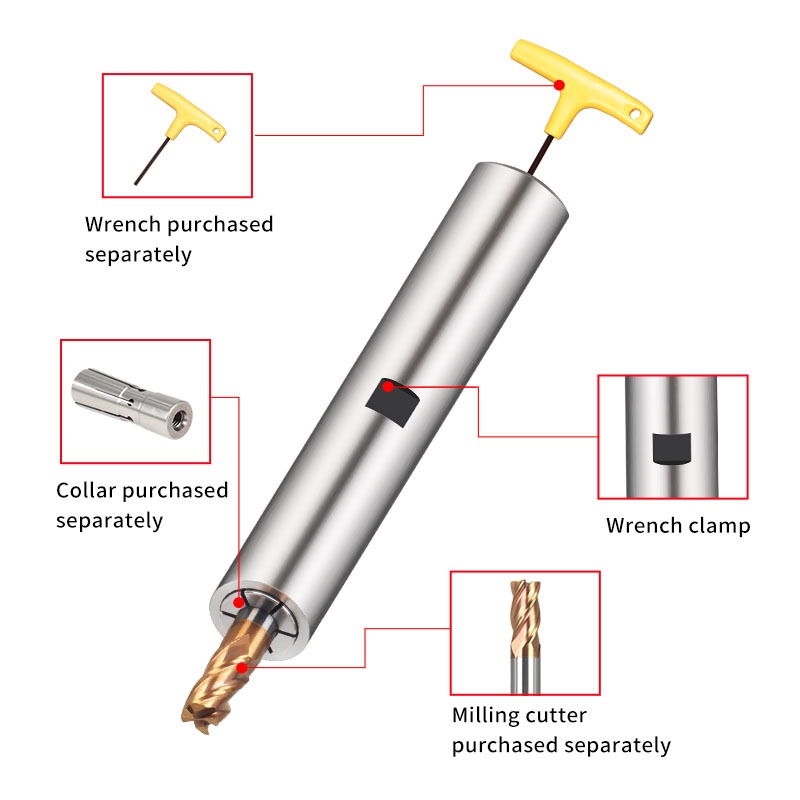 Wrench purchased separately

Collar purchased separately

Wrench clamp

Milling cutter purchased separately