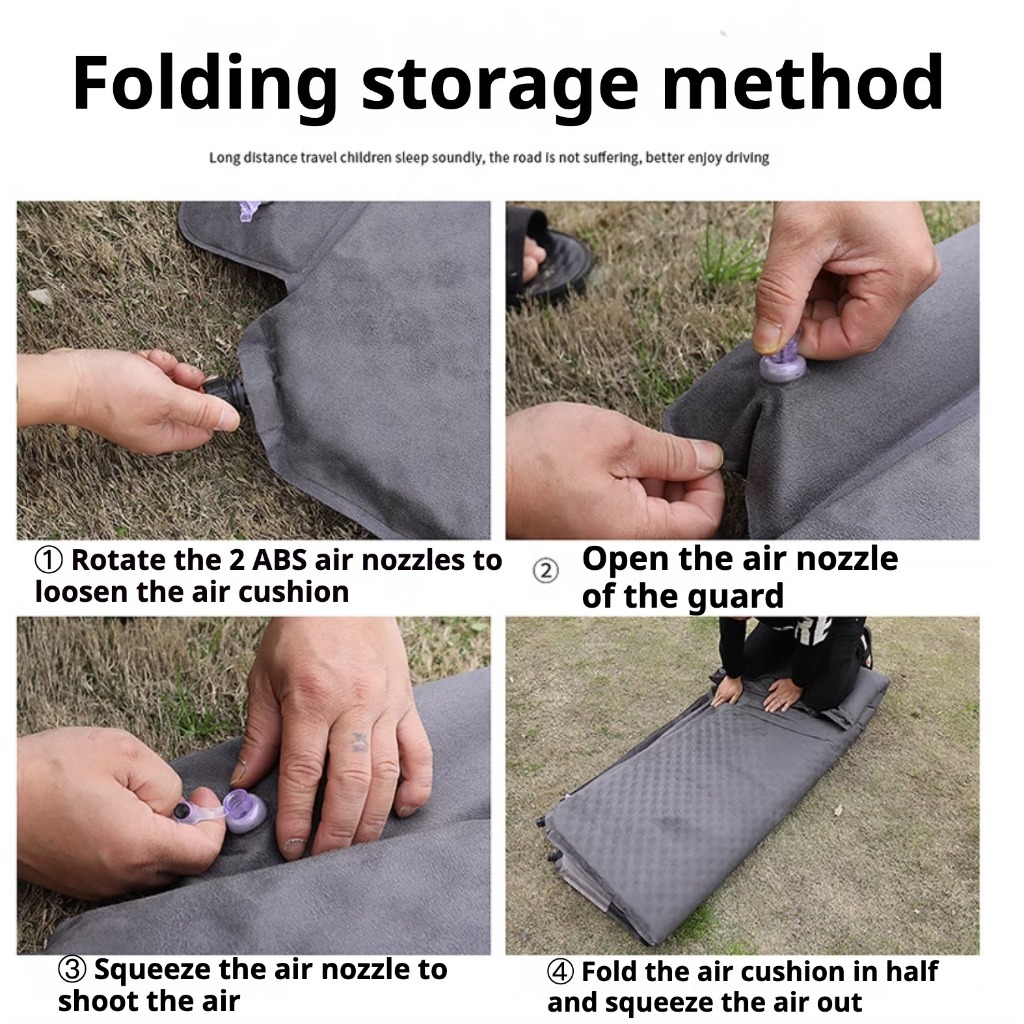 Folding storage method

Long distance travel children sleep soundly, the road is not suffering, better enjoy driving

① Rotate the 2 ABS air nozzles to loosen the air cushion

② Open the air nozzle of the guard

③ Squeeze the air nozzle to shoot the air

④ Fold the air cushion in half and squeeze the air out