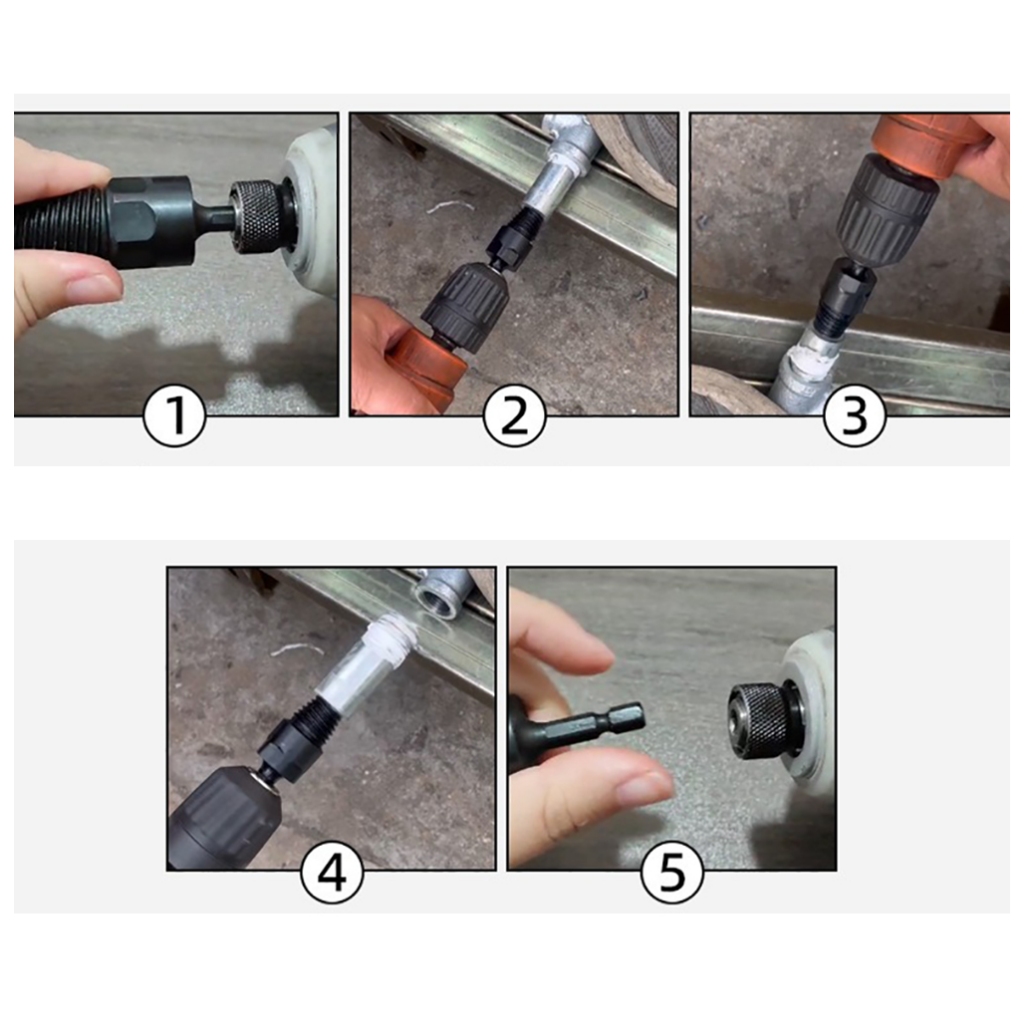 1
2
3
4
5