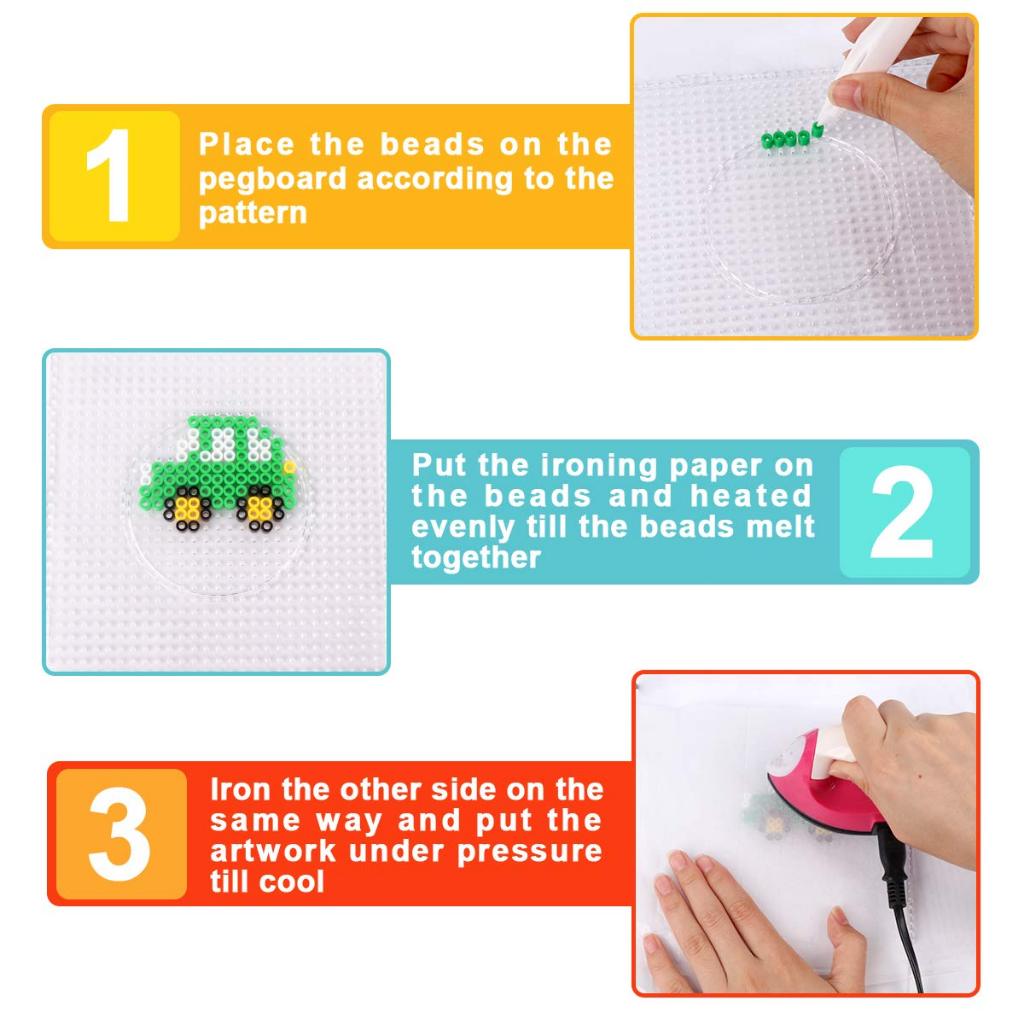 1

Place the beads on the pegboard according to the pattern

Put the ironing paper on the beads and heated evenly till the beads melt together

2

3

Iron the other side on the same way and put the artwork under pressure till cool