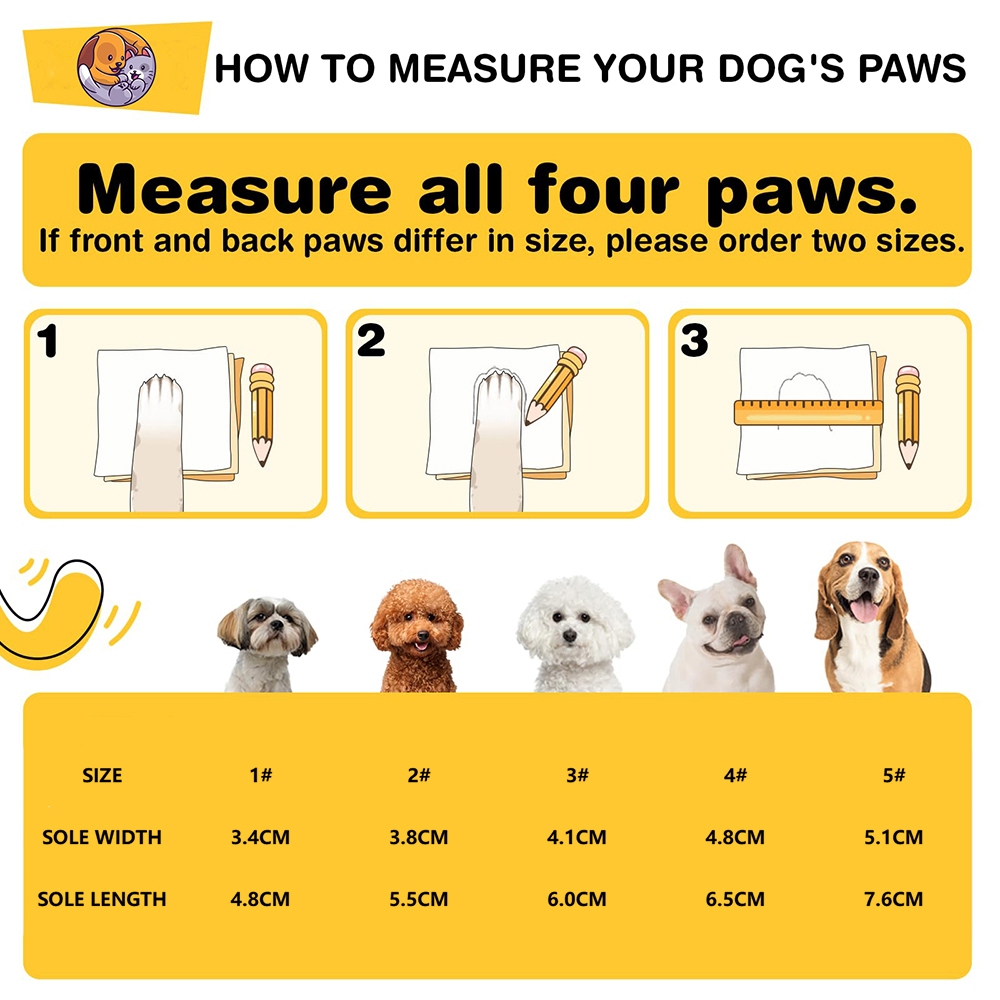 HOW TO MEASURE YOUR DOG'S PAWS

Measure all four paws.
If front and back paws differ in size, please order two sizes.

1

2

3

| SIZE | 1# | 2# | 3# | 4# | 5# |
|---|---|---|---|---|---|
| SOLE WIDTH | 3.4CM | 3.8CM | 4.1CM | 4.8CM | 5.1CM |
| SOLE LENGTH | 4.8CM | 5.5CM | 6.0CM | 6.5CM | 7.6CM |