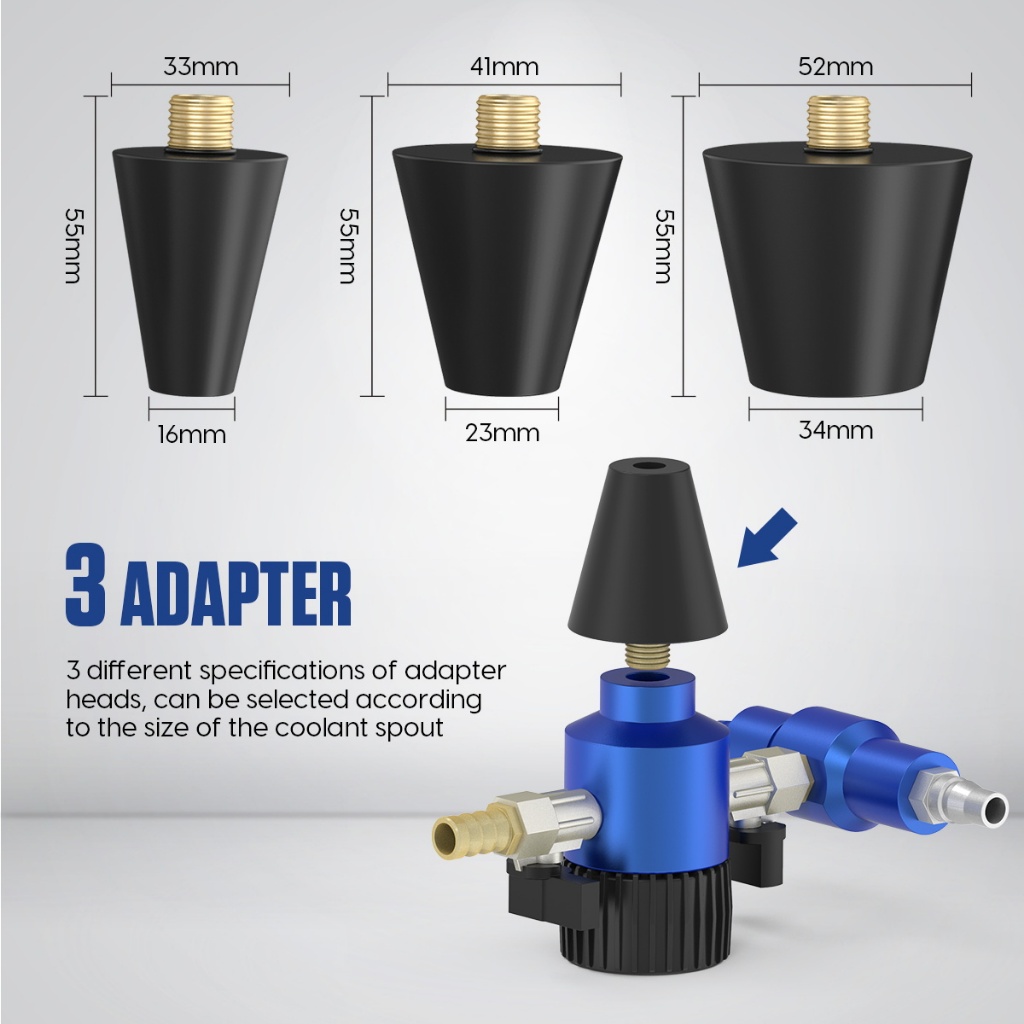 33mm
55mm
16mm

41mm
55mm
23mm

52mm
55mm
34mm

3 ADAPTER

3 different specifications of adapter heads, can be selected according to the size of the coolant spout