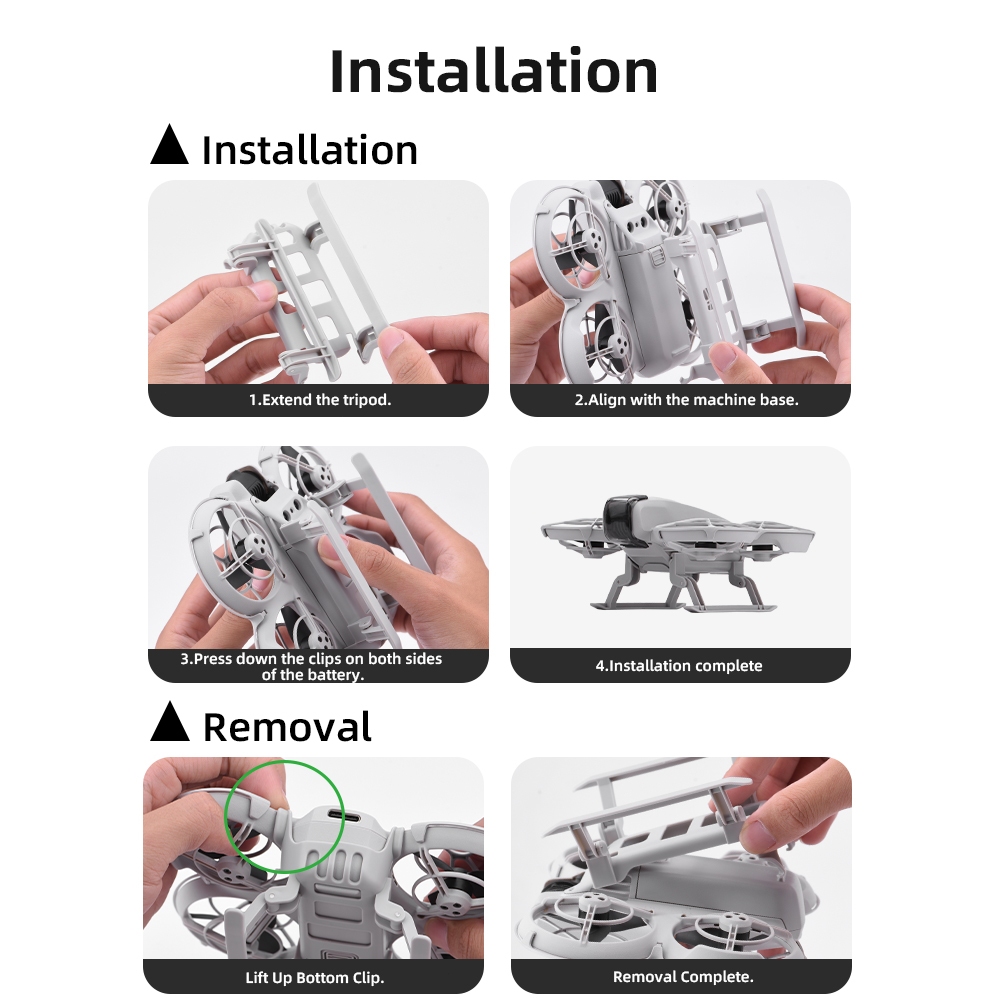 Installation

▲ Installation

1.Extend the tripod.

2.Align with the machine base.

3.Press down the clips on both sides of the battery.

4.Installation complete

▲ Removal

Lift Up Bottom Clip.

Removal Complete.