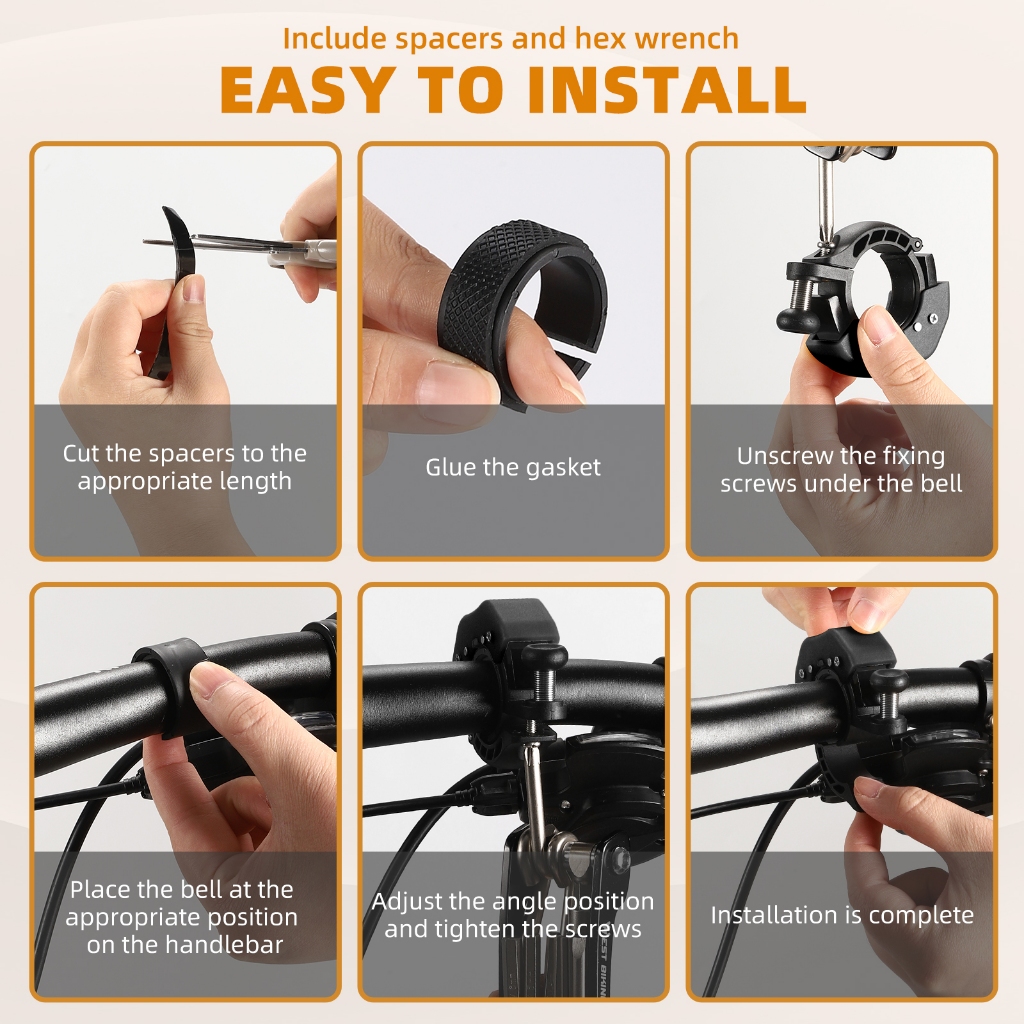 Include spacers and hex wrench

EASY TO INSTALL

Cut the spacers to the appropriate length

Glue the gasket

Unscrew the fixing screws under the bell

Place the bell at the appropriate position on the handlebar

Adjust the angle position and tighten the screws

Installation is complete