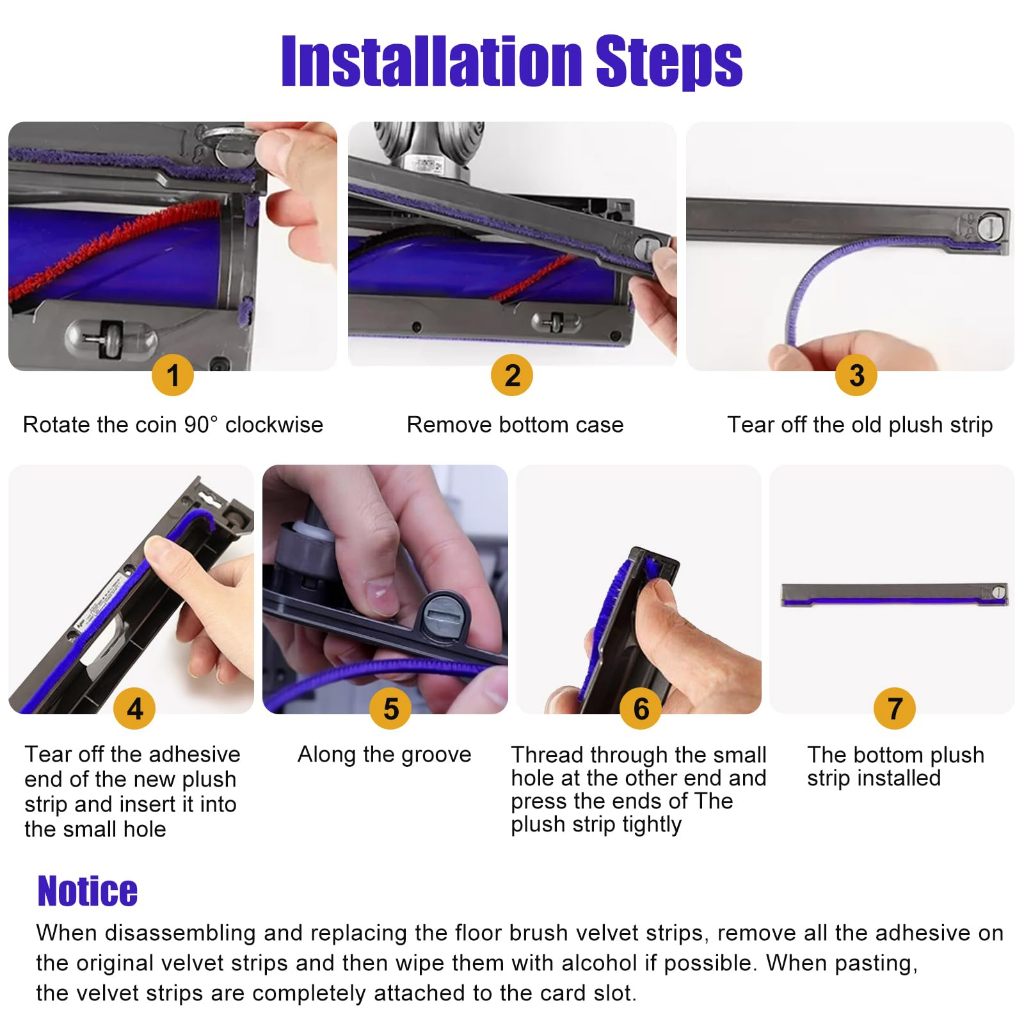 Installation Steps

1
Rotate the coin 90° clockwise

2
Remove bottom case

3
Tear off the old plush strip

4
Tear off the adhesive end of the new plush strip and insert it into the small hole

5
Along the groove

6
Thread through the small hole at the other end and press the ends of The plush strip tightly

7
The bottom plush strip installed

Notice
When disassembling and replacing the floor brush velvet strips, remove all the adhesive on the original velvet strips and then wipe them with alcohol if possible. When pasting, the velvet strips are completely attached to the card slot.