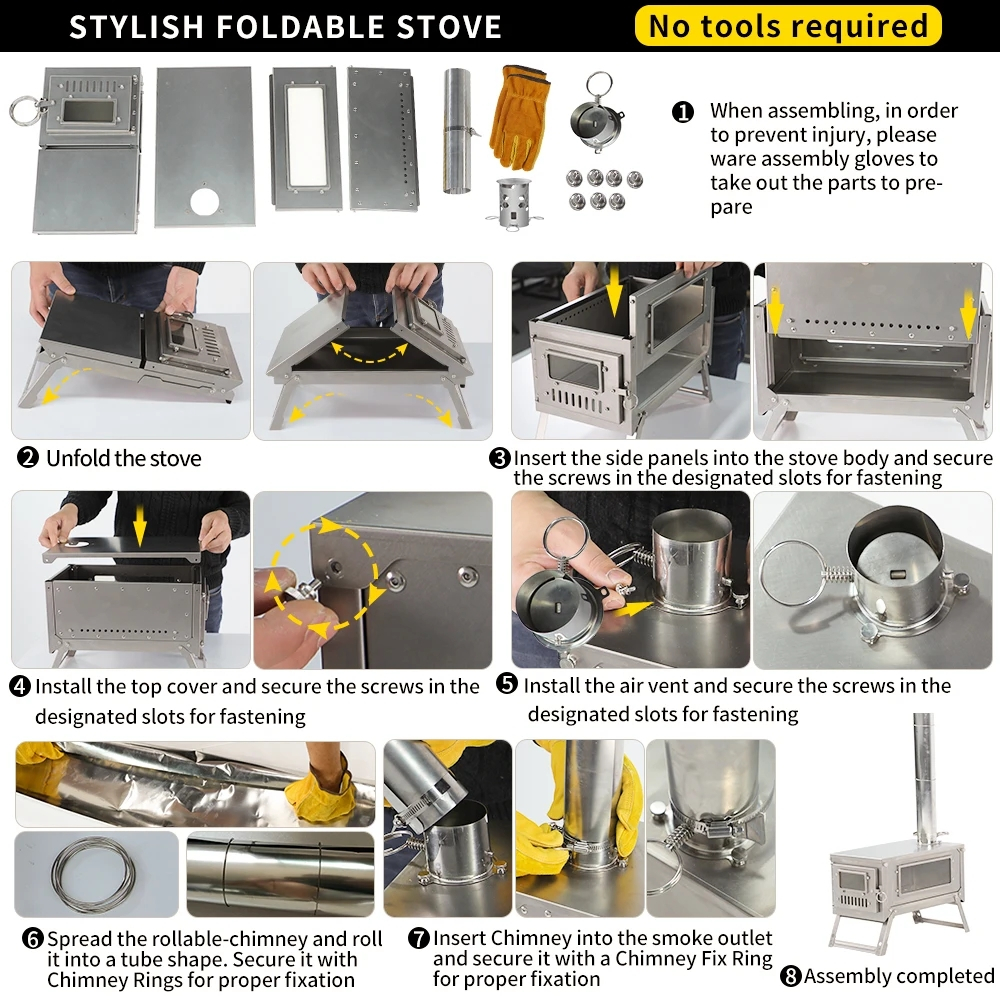 STYLISH FOLDABLE STOVE

No tools required

❶ When assembling, in order to prevent injury, please ware assembly gloves to take out the parts to prepare

❷ Unfold the stove

❸ Insert the side panels into the stove body and secure the screws in the designated slots for fastening

❹ Install the top cover and secure the screws in the designated slots for fastening

❺ Install the air vent and secure the screws in the designated slots for fastening

❻ Spread the rollable-chimney and roll it into a tube shape. Secure it with Chimney Rings for proper fixation

❼ Insert Chimney into the smoke outlet and secure it with a Chimney Fix Ring for proper fixation

❽ Assembly completed