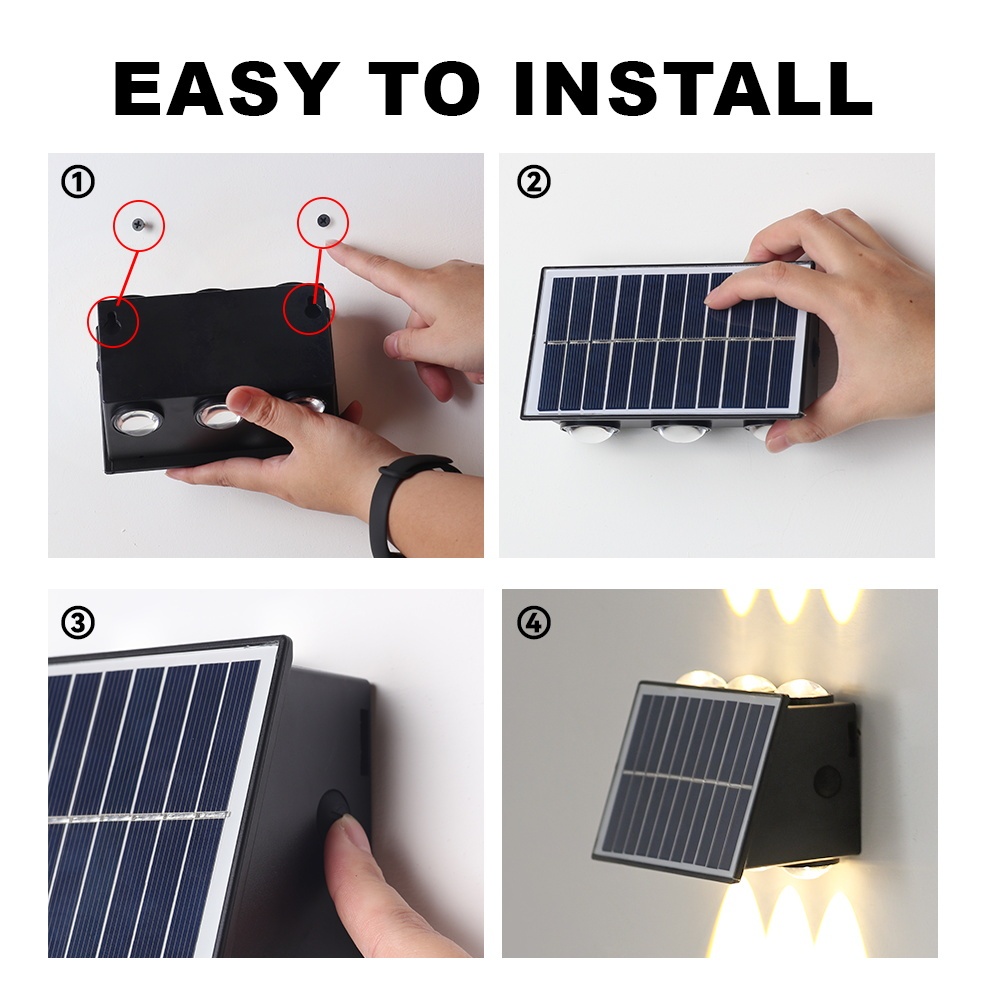 EASY TO INSTALL

①

②

③

④