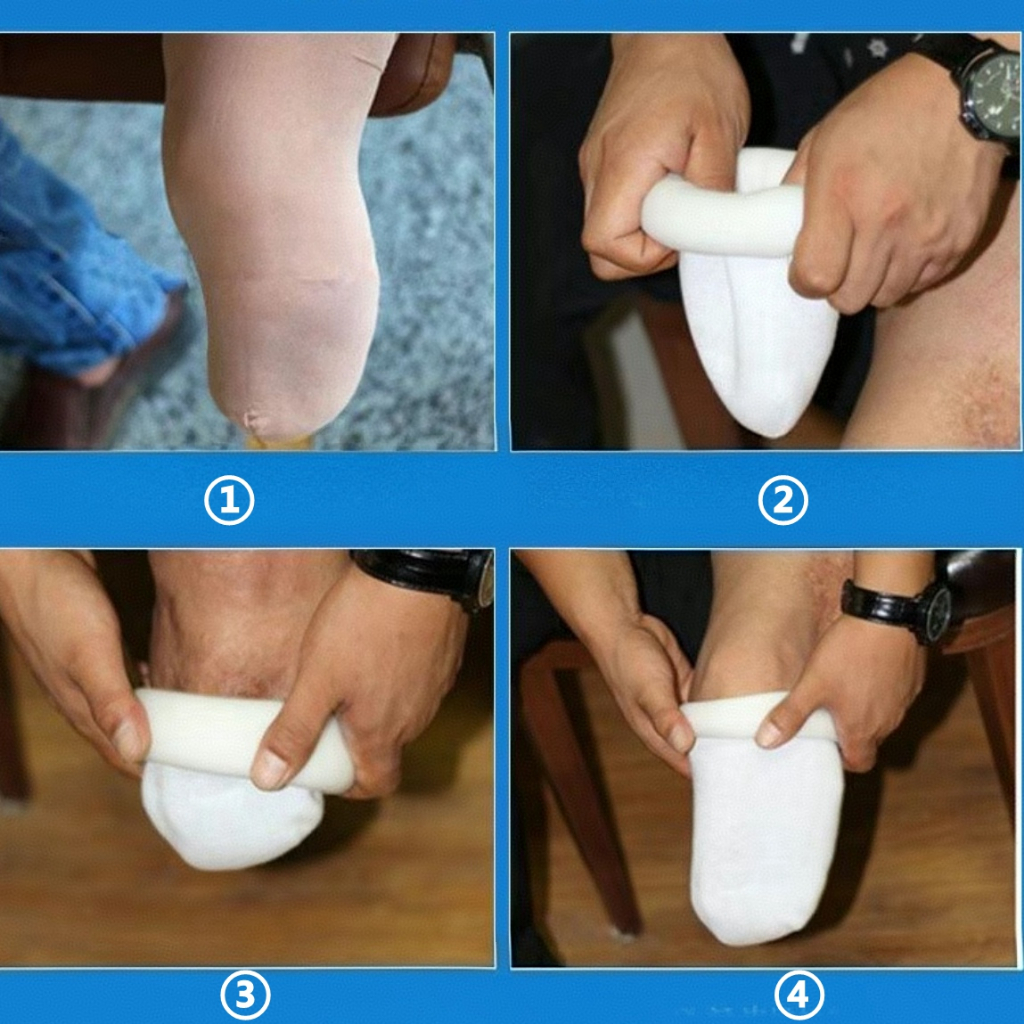 ①

②

③

④