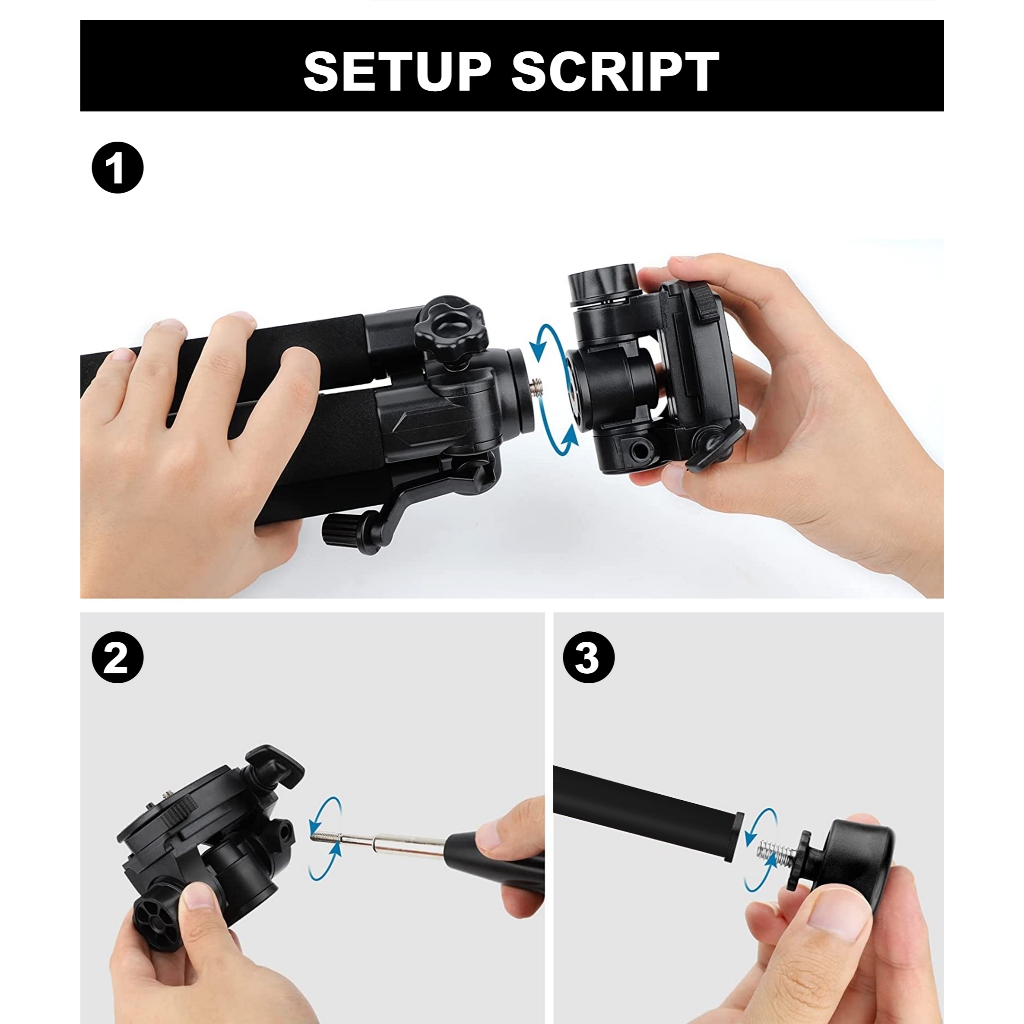 SETUP SCRIPT

1

2

3